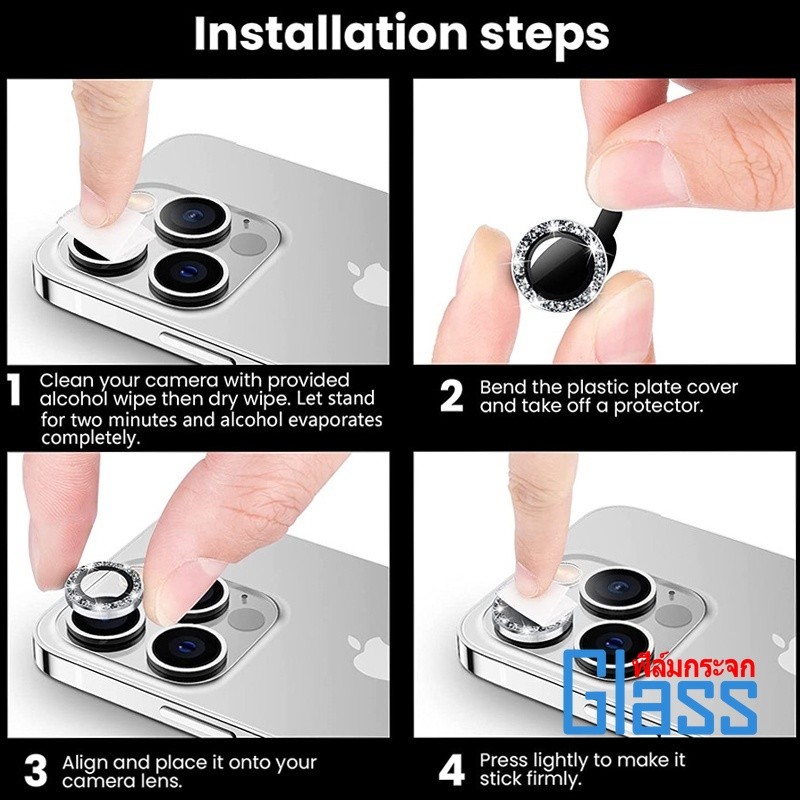 Installation steps

1 Clean your camera with provided alcohol wipe then dry wipe. Let stand for two minutes and alcohol evaporates completely.

2 Bend the plastic plate cover and take off a protector.

3 Align and place it onto your camera lens.

4 Press lightly to make it stick firmly.

ฟิล์มกระจก Glass