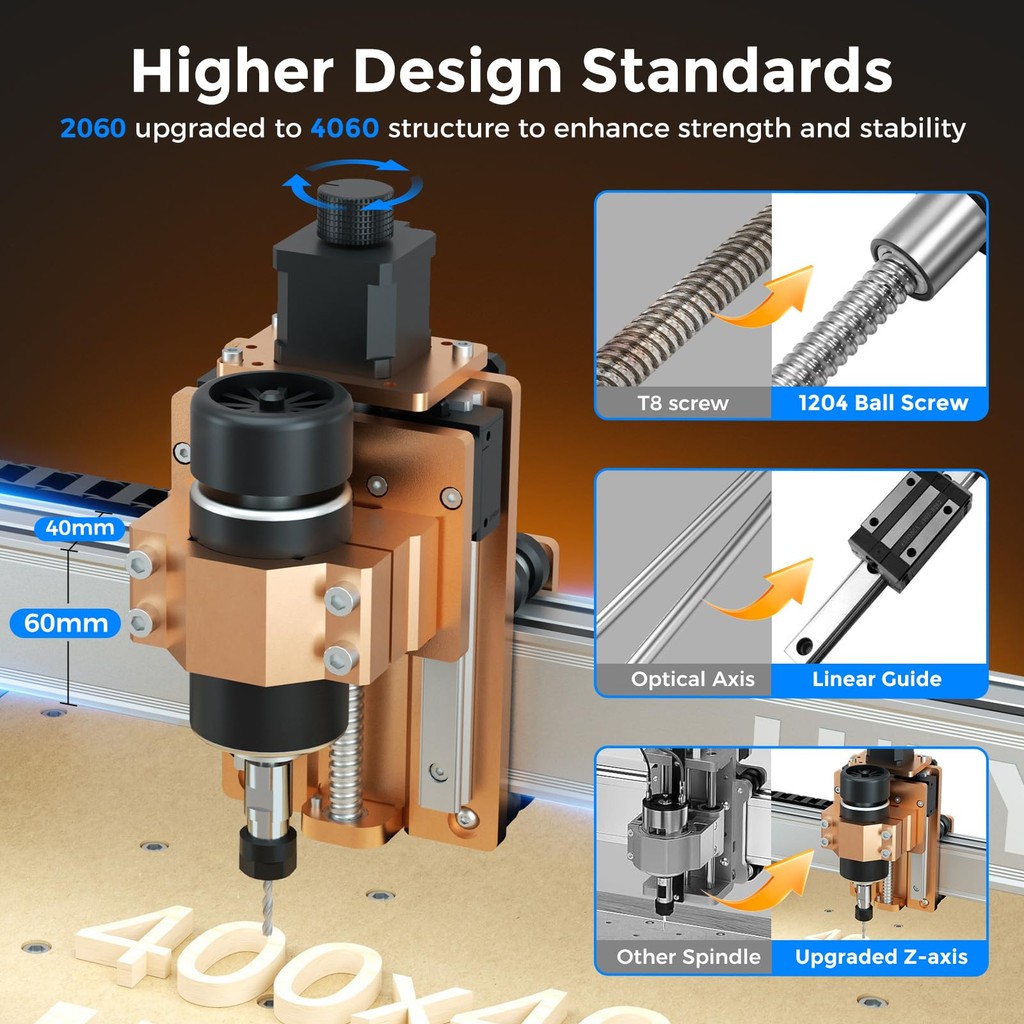 Higher Design Standards

2060 upgraded to 4060 structure to enhance strength and stability

40mm

60mm

T8 screw

1204 Ball Screw

Optical Axis

Linear Guide

Other Spindle

Upgraded Z-axis

400x40