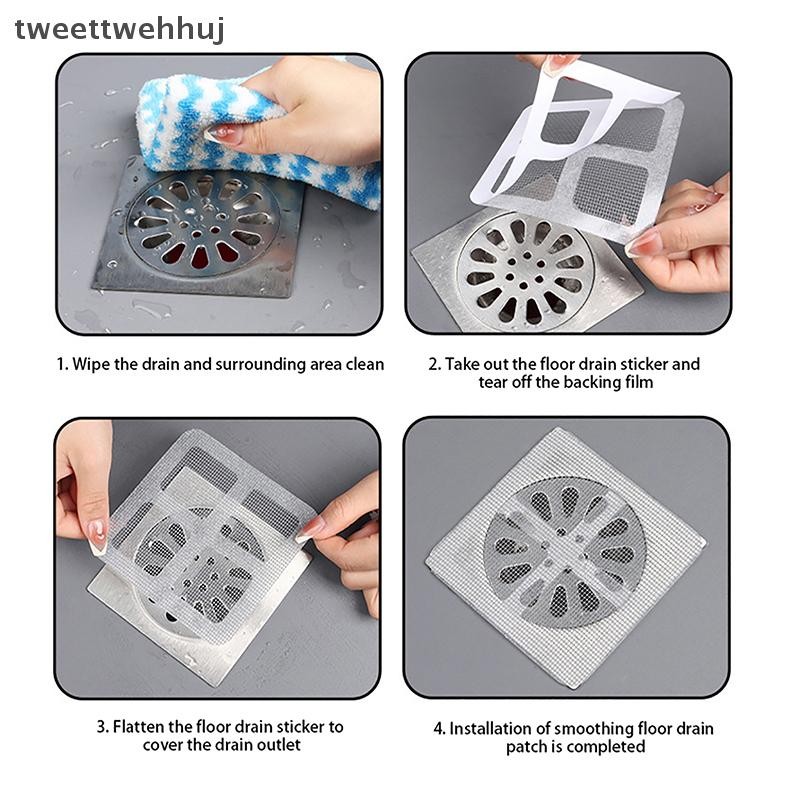 tweettwehhuj

1. Wipe the drain and surrounding area clean

2. Take out the floor drain sticker and tear off the backing film

3. Flatten the floor drain sticker to cover the drain outlet

4. Installation of smoothing floor drain patch is completed