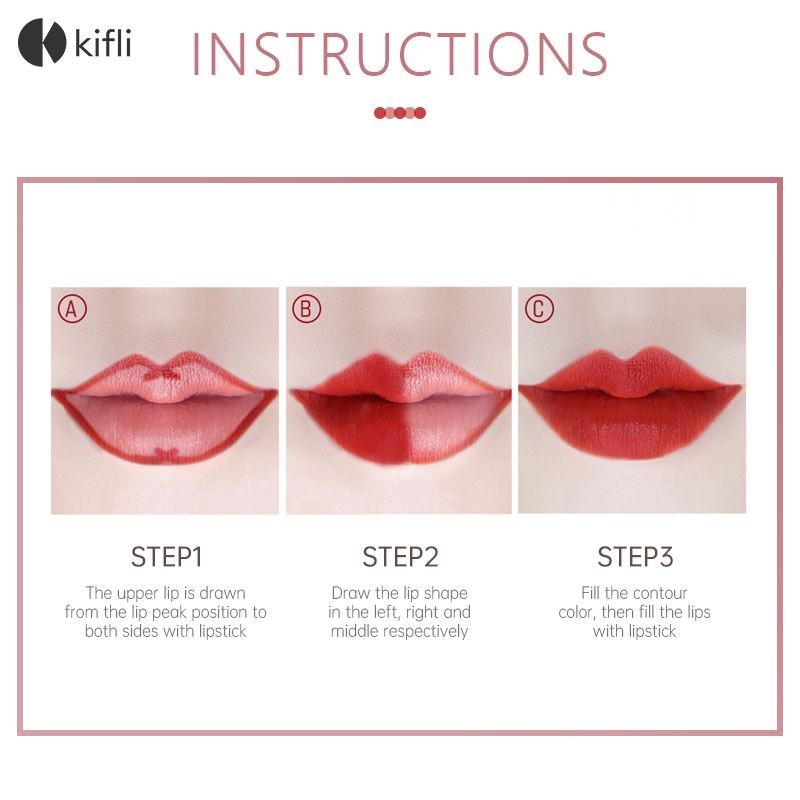 kifli

INSTRUCTIONS

A

B

C

STEP1

The upper lip is drawn from the lip peak position to both sides with lipstick

STEP2

Draw the lip shape in the left, right and middle respectively

STEP3

Fill the contour color, then fill the lips with lipstick