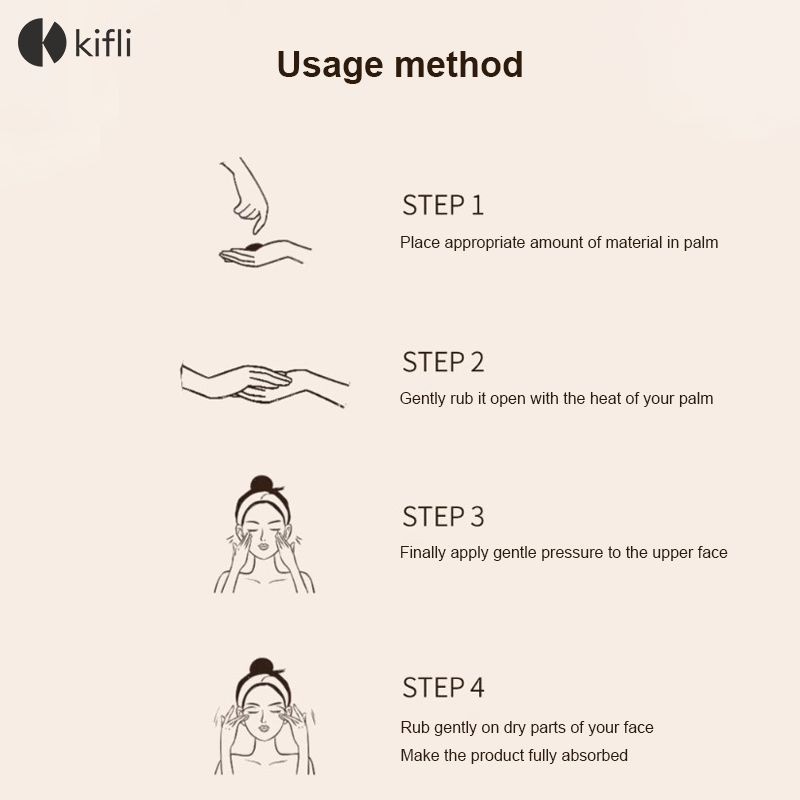 kifli

Usage method

STEP 1
Place appropriate amount of material in palm

STEP 2
Gently rub it open with the heat of your palm

STEP 3
Finally apply gentle pressure to the upper face

STEP 4
Rub gently on dry parts of your face
Make the product fully absorbed