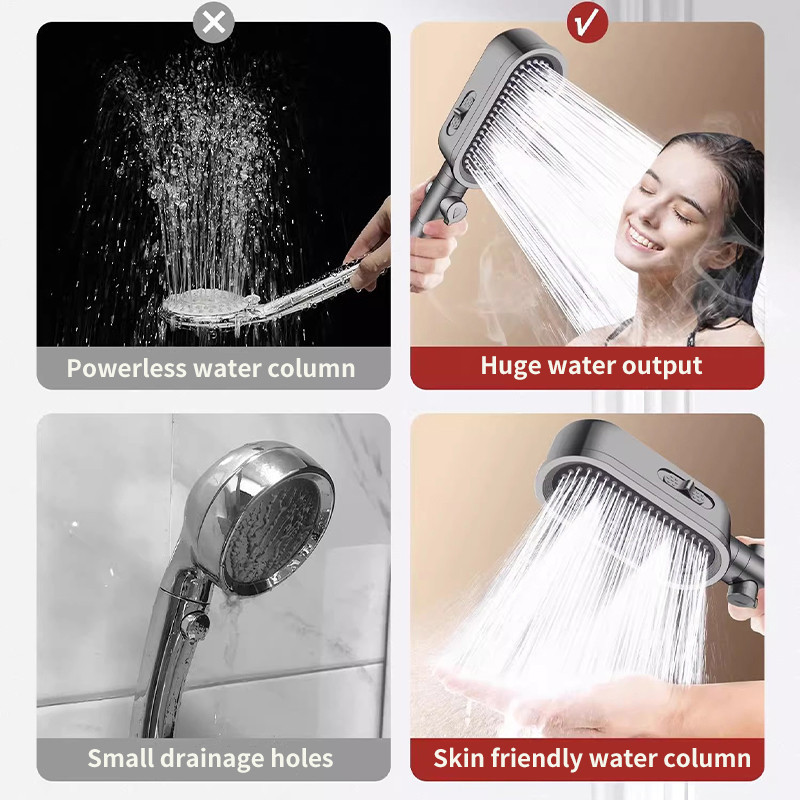 Powerless water column

Huge water output

Small drainage holes

Skin friendly water column