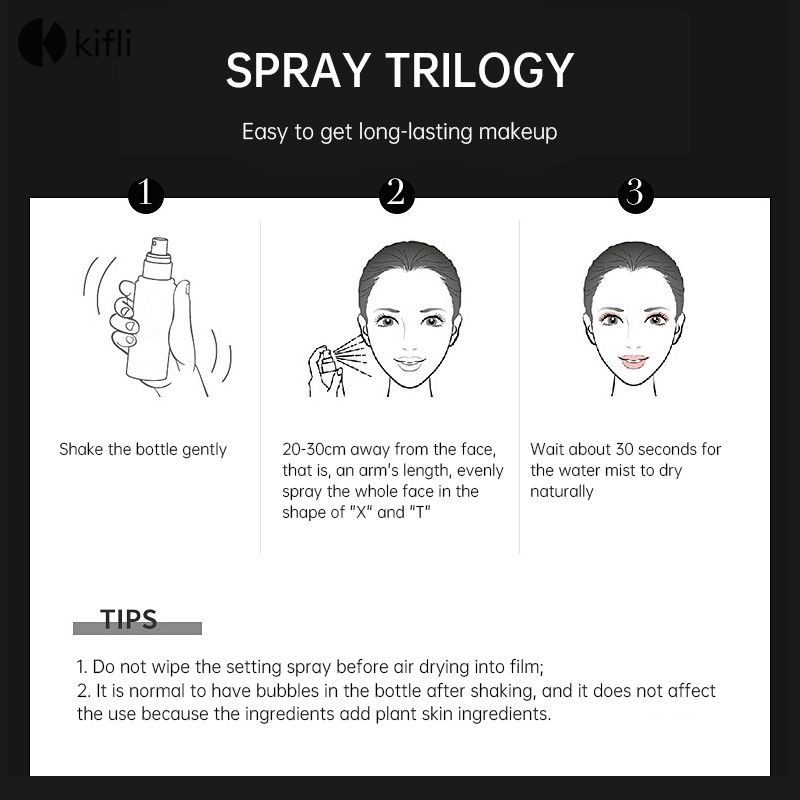 kifli

SPRAY TRILOGY

Easy to get long-lasting makeup

1

Shake the bottle gently

2

20-30cm away from the face, that is, an arm's length, evenly spray the whole face in the shape of "X" and "T"

3

Wait about 30 seconds for the water mist to dry naturally

TIPS

1. Do not wipe the setting spray before air drying into film;
2. It is normal to have bubbles in the bottle after shaking, and it does not affect the use because the ingredients add plant skin ingredients.