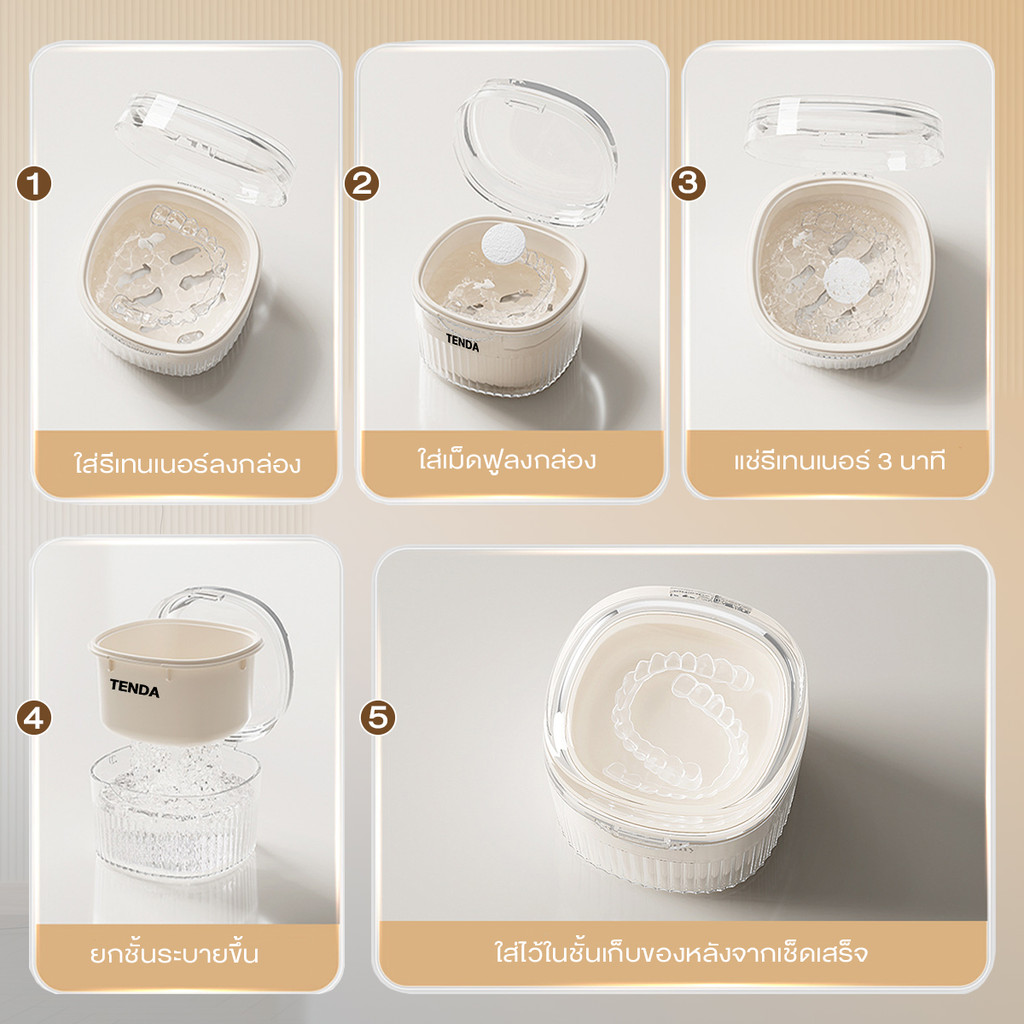 1
ใส่รีเทนเนอร์ลงกล่อง

2
TENDA
ใส่เม็ดฟูลงกล่อง

3
แช่รีเทนเนอร์ 3 นาที

4
TENDA
ยกชั้นระบายขึ้น

5
ใส่ไว้ในชั้นเก็บของหลังจากเช็ดเสร็จ