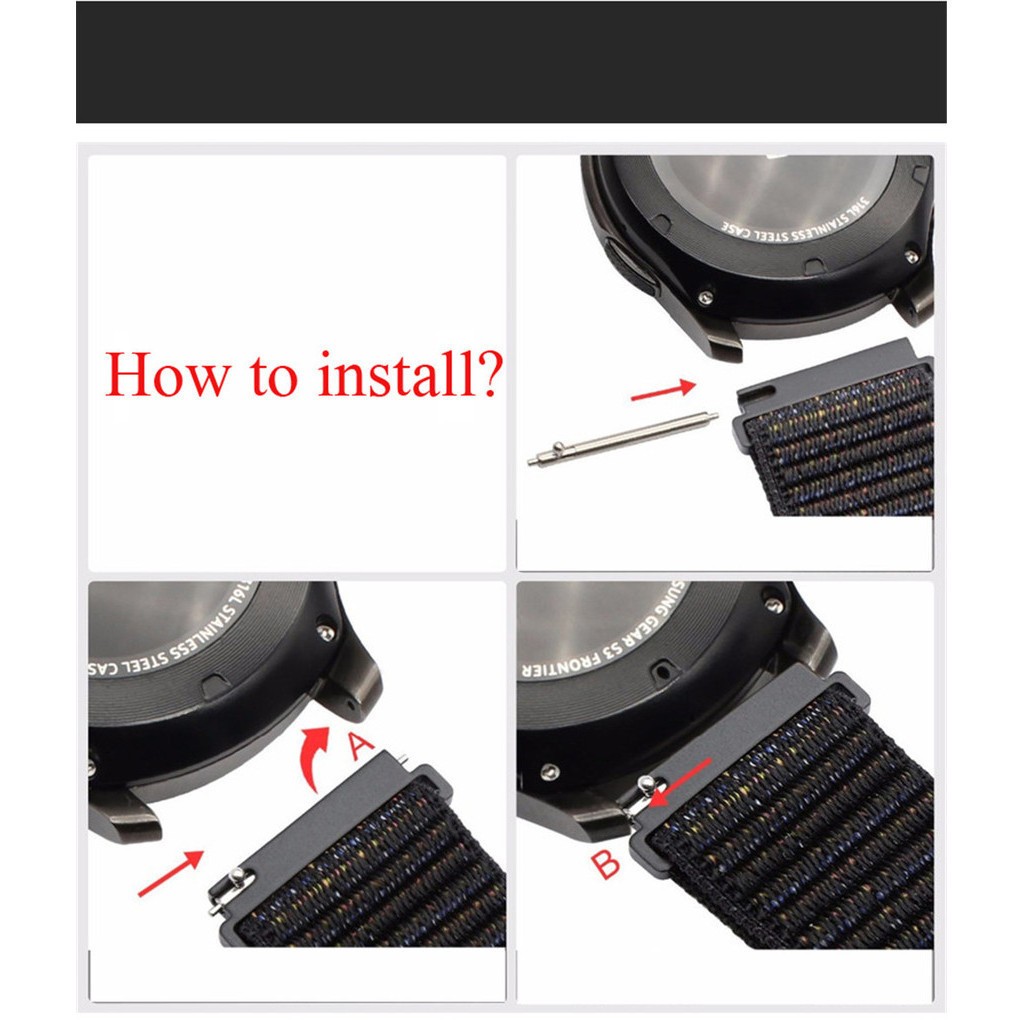 How to install?

316L STAINLESS STEEL CASE

316L STAINLESS STEEL CASE

A

SUNG GEAR S3 FRONTIER

B