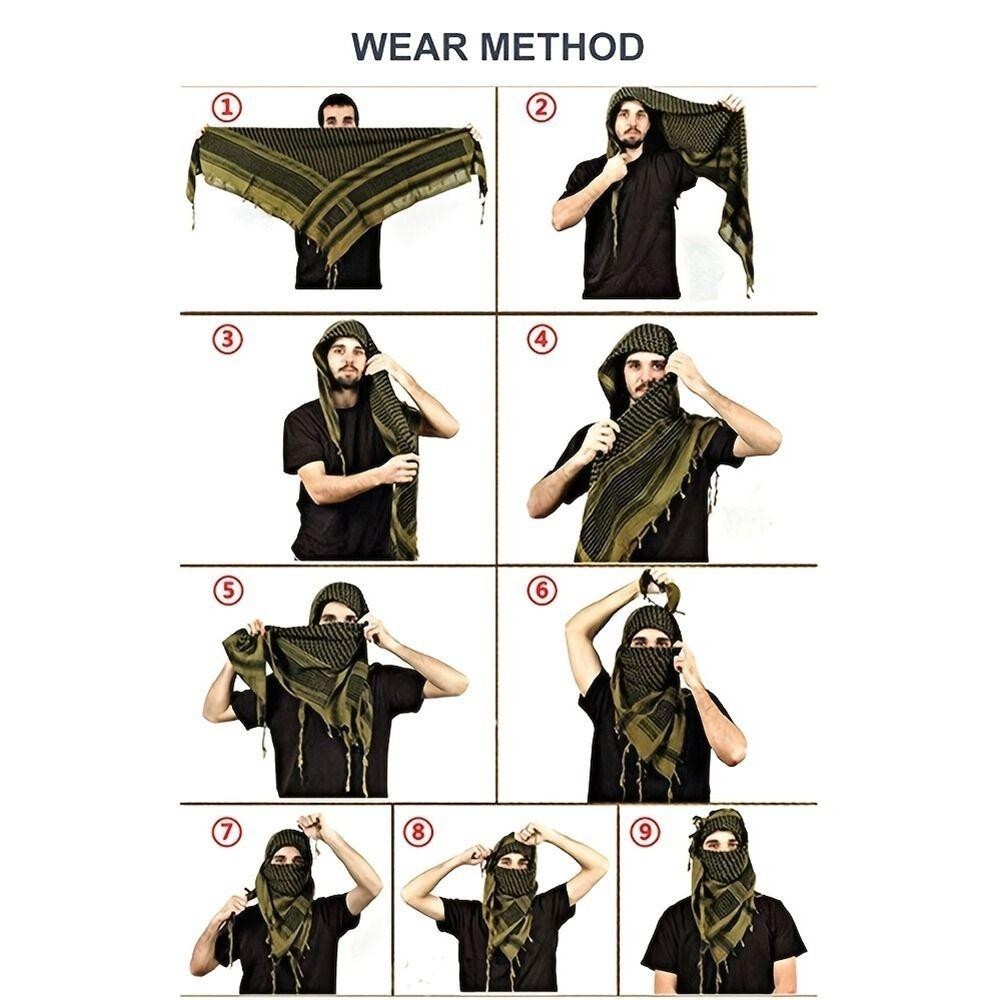 WEAR METHOD

①

②

③

④

⑤

⑥

⑦

⑧

⑨