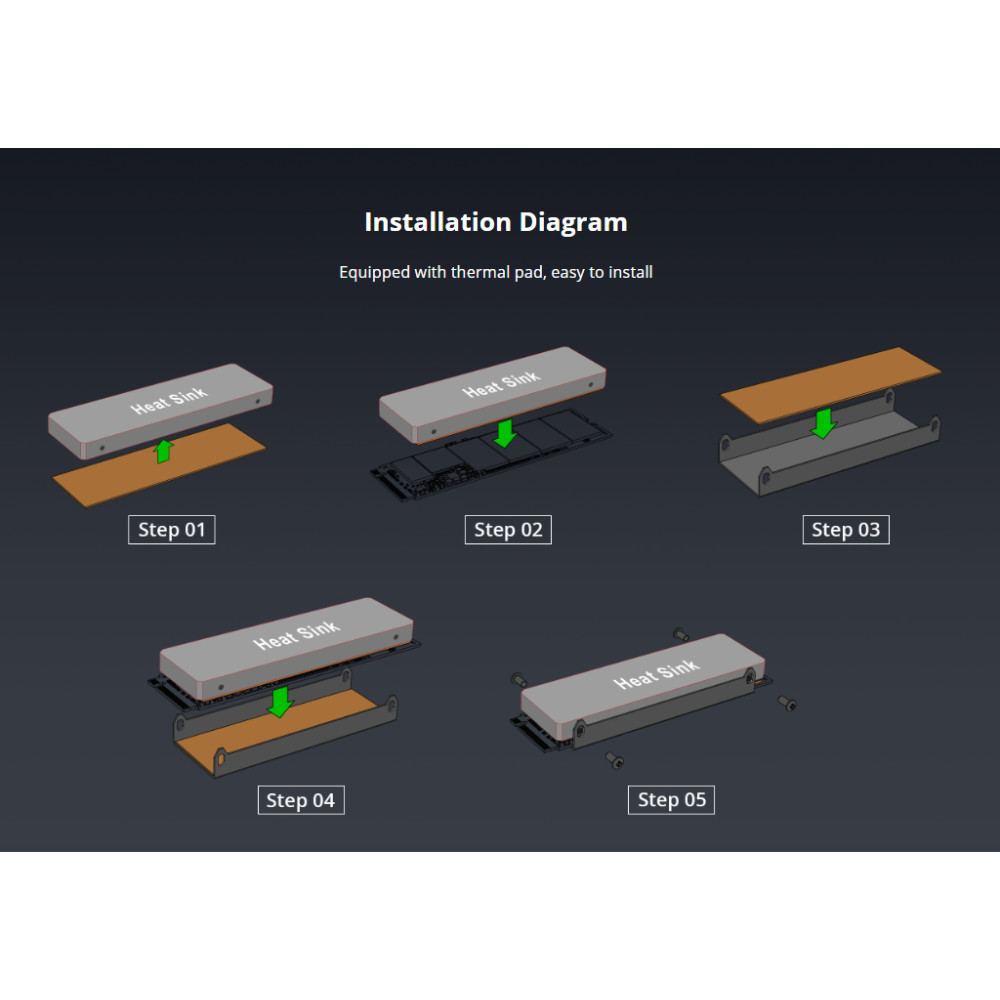 Installation Diagram

Equipped with thermal pad, easy to install

Heat Sink

Step 01

Heat Sink

Step 02

Step 03

Heat Sink

Step 04

Heat Sink

Step 05