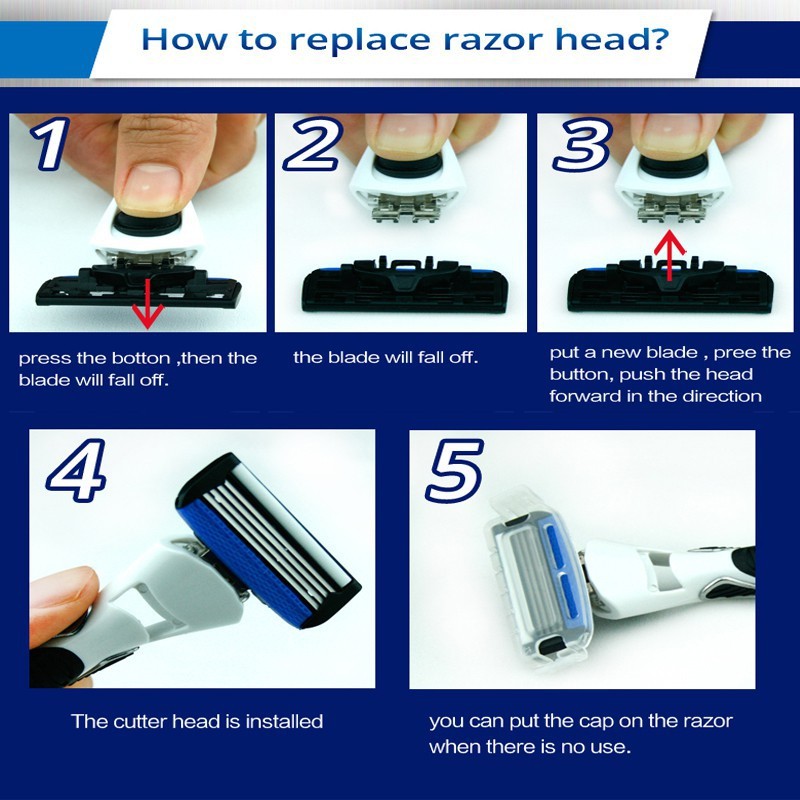 How to replace razor head?

1

press the botton ,then the blade will fall off.

2

the blade will fall off.

3

put a new blade , pree the button, push the head forward in the direction

4

The cutter head is installed

5

you can put the cap on the razor when there is no use.