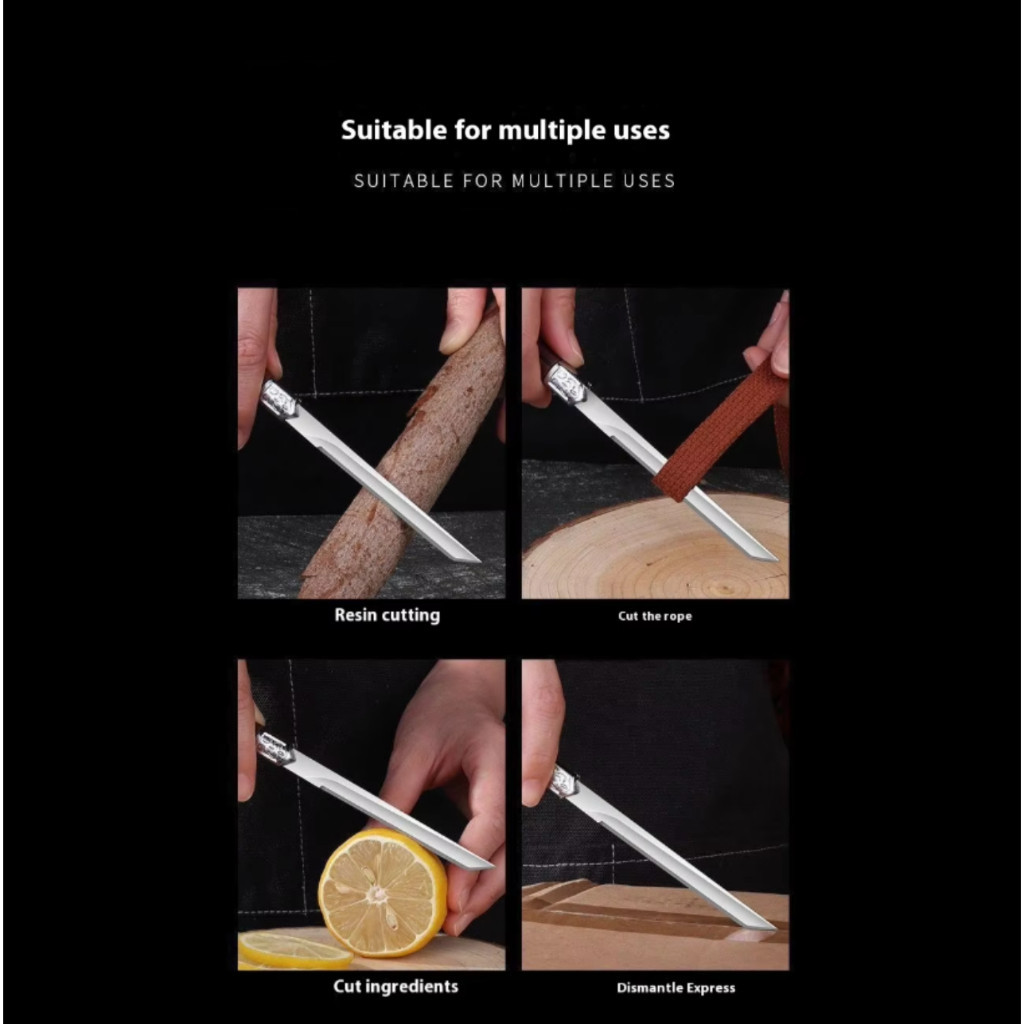 Suitable for multiple uses

SUITABLE FOR MULTIPLE USES

Resin cutting

Cut the rope

Cut ingredients

Dismantle Express