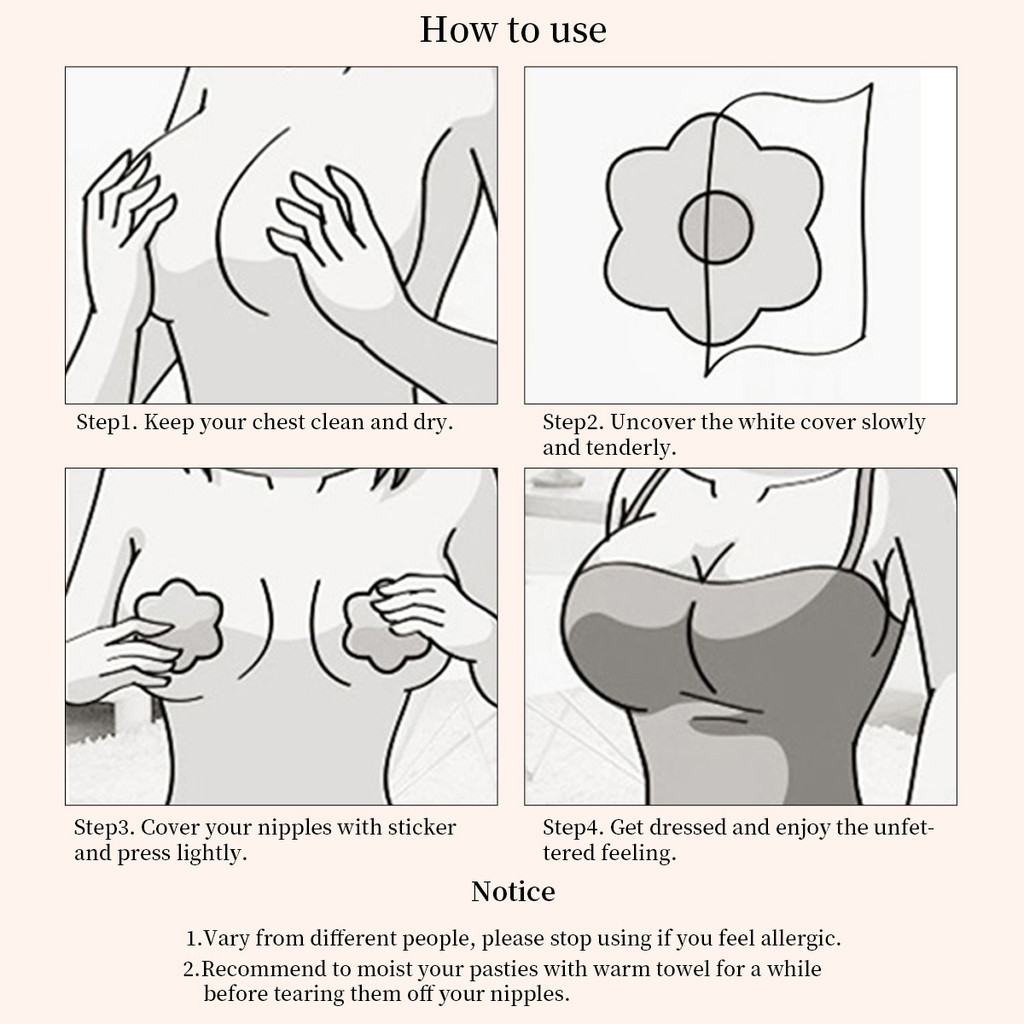 How to use

Step1. Keep your chest clean and dry.

Step2. Uncover the white cover slowly and tenderly.

Step3. Cover your nipples with sticker and press lightly.

Step4. Get dressed and enjoy the unfettered feeling.

Notice

1.Vary from different people, please stop using if you feel allergic.

2.Recommend to moist your pasties with warm towel for a while before tearing them off your nipples.