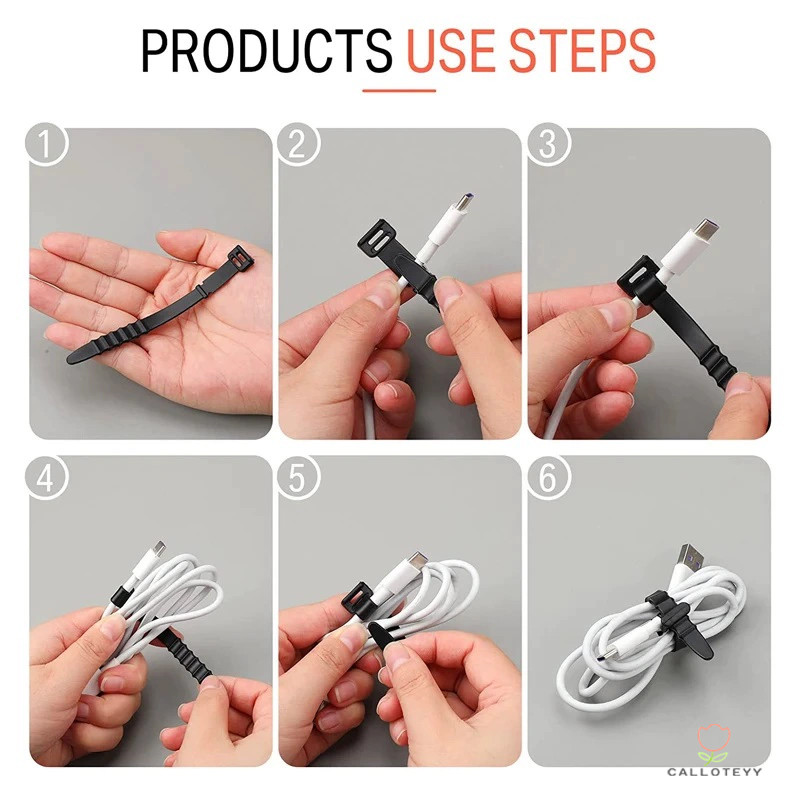 PRODUCTS USE STEPS

1

2

3

4

5

6

CALLOTEYY