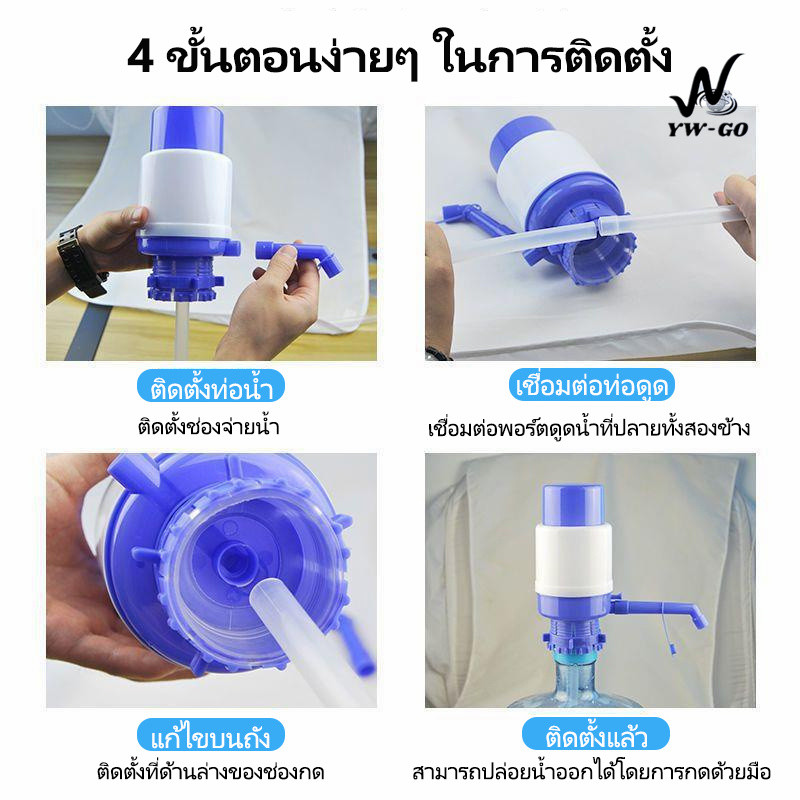 4 ขั้นตอนง่ายๆ ในการติดตั้ง

YW-GO

ติดตั้งท่อน้ำ

ติดตั้งช่องจ่ายน้ำ

เชื่อมต่อท่อดูด

เชื่อมต่อพอร์ตดูดน้ำที่ปลายทั้งสองข้าง

แก้ไขบนถัง

ติดตั้งที่ด้านล่างของช่องกด

ติดตั้งแล้ว

สามารถปล่อยน้ำออกได้โดยการกดด้วยมือ