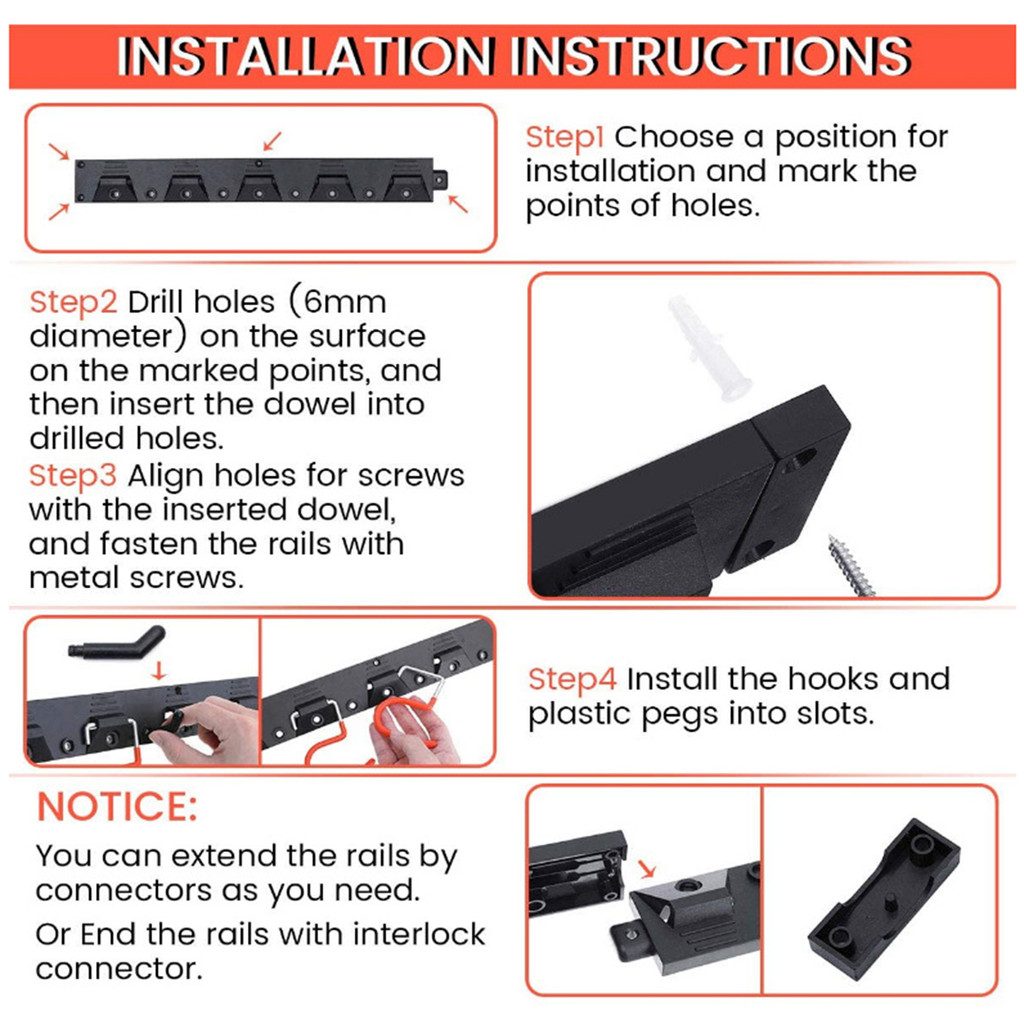 INSTALLATION INSTRUCTIONS

Step1 Choose a position for installation and mark the points of holes.

Step2 Drill holes (6mm diameter) on the surface on the marked points, and then insert the dowel into drilled holes.

Step3 Align holes for screws with the inserted dowel, and fasten the rails with metal screws.

Step4 Install the hooks and plastic pegs into slots.

NOTICE:

You can extend the rails by connectors as you need.

Or End the rails with interlock connector.