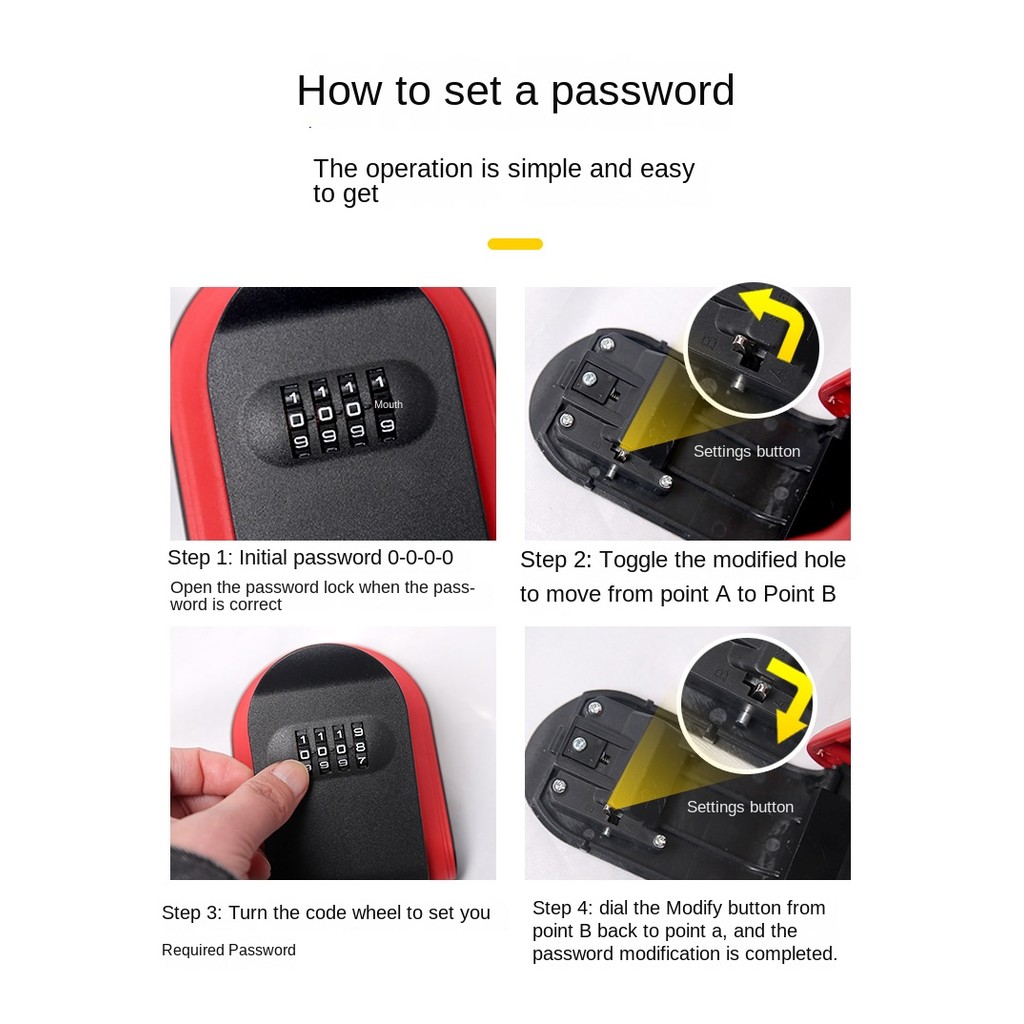 How to set a password

The operation is simple and easy to get

1 1 1 1
0 0 0 Mouth
9 9 9 9

Step 1: Initial password 0-0-0-0

Open the password lock when the password is correct

Settings button

Step 2: Toggle the modified hole to move from point A to Point B

1 1 1 9
0 0 0 8
9 9 9 7

Step 3: Turn the code wheel to set you

Required Password

Settings button

Step 4: dial the Modify button from point B back to point a, and the password modification is completed.