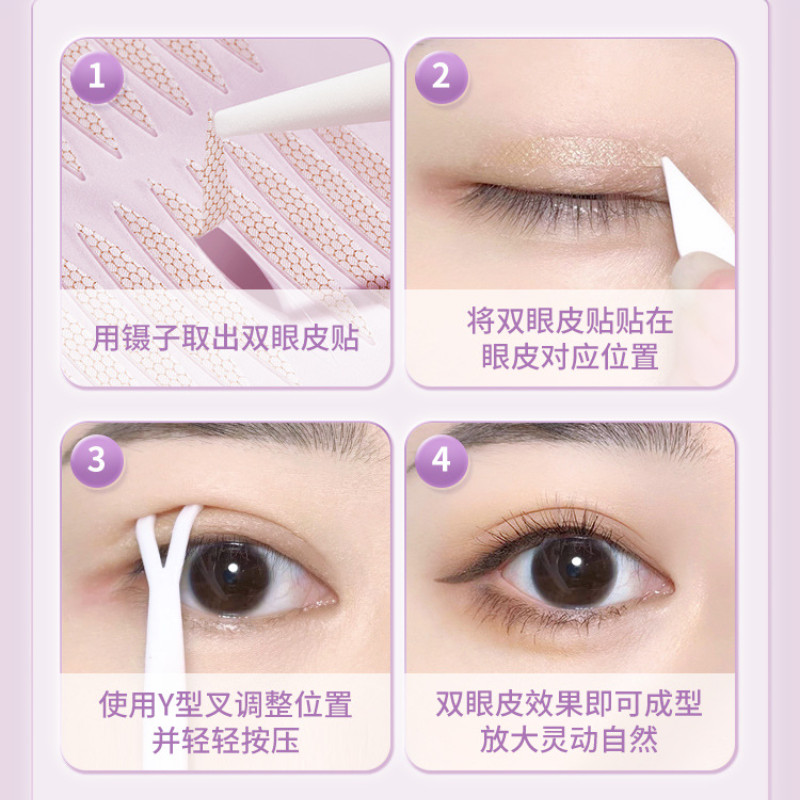 1

用镊子取出双眼皮贴

2

将双眼皮贴贴在眼皮对应位置

3

使用Y型叉调整位置并轻轻按压

4

双眼皮效果即可成型放大灵动自然