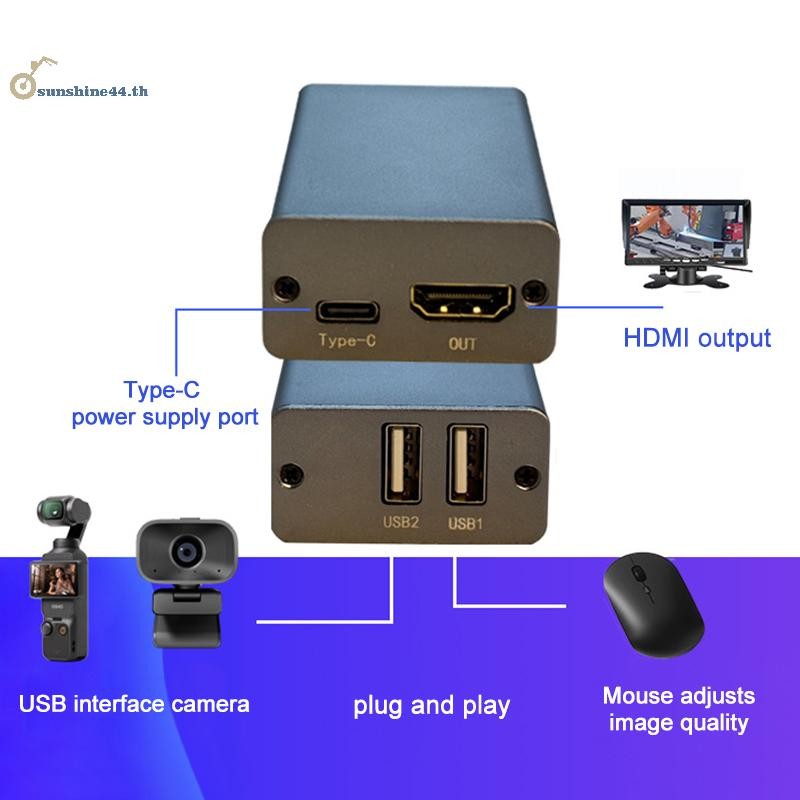 sunshine44.th

Type-C

OUT

HDMI output

Type-C
power supply port

USB2

USB1

USB interface camera

plug and play

Mouse adjusts
image quality