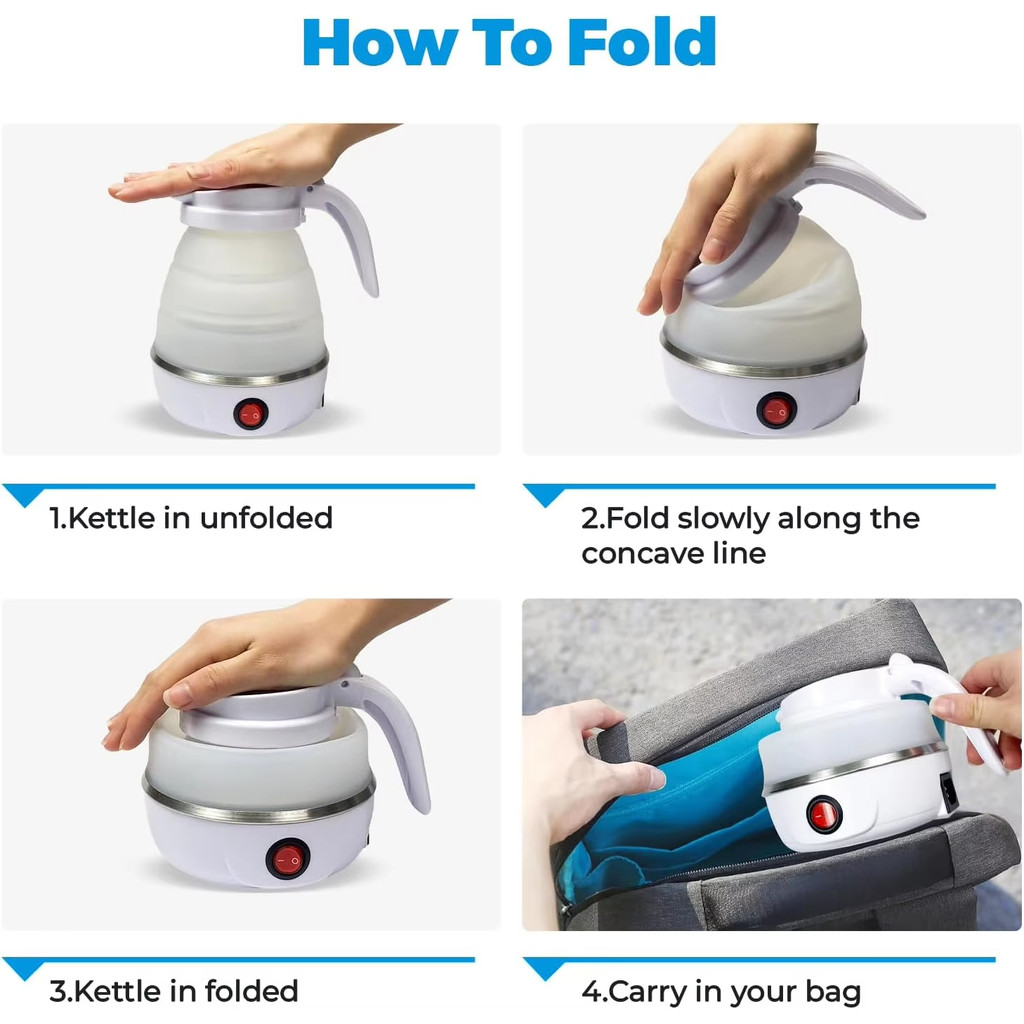 How To Fold

1.Kettle in unfolded

2.Fold slowly along the concave line

3.Kettle in folded

4.Carry in your bag