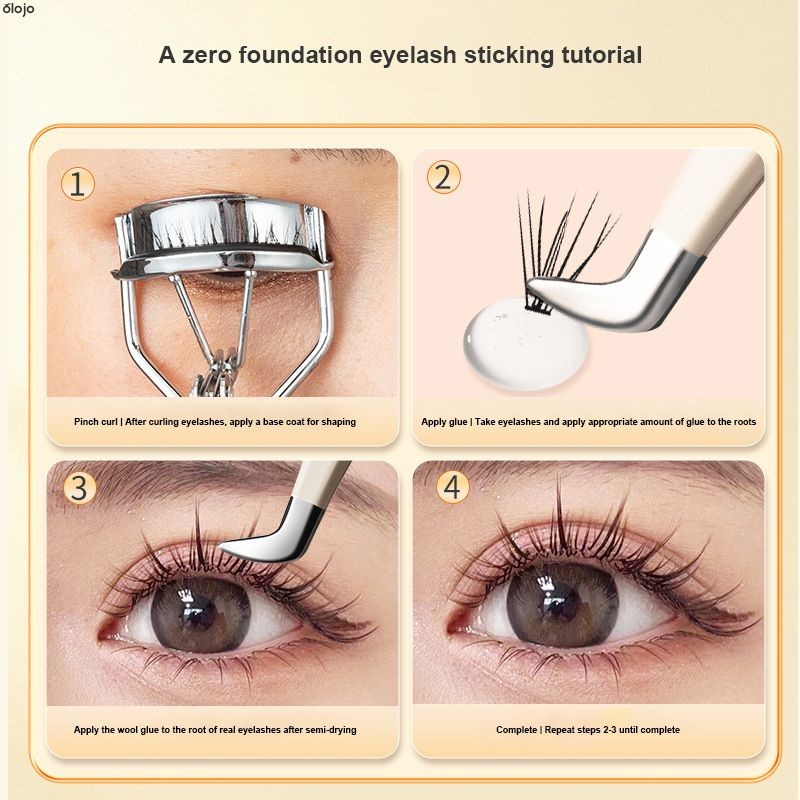 ōlojo

A zero foundation eyelash sticking tutorial

1

Pinch curl | After curling eyelashes, apply a base coat for shaping

2

Apply glue | Take eyelashes and apply appropriate amount of glue to the roots

3

Apply the wool glue to the root of real eyelashes after semi-drying

4

Complete | Repeat steps 2-3 until complete