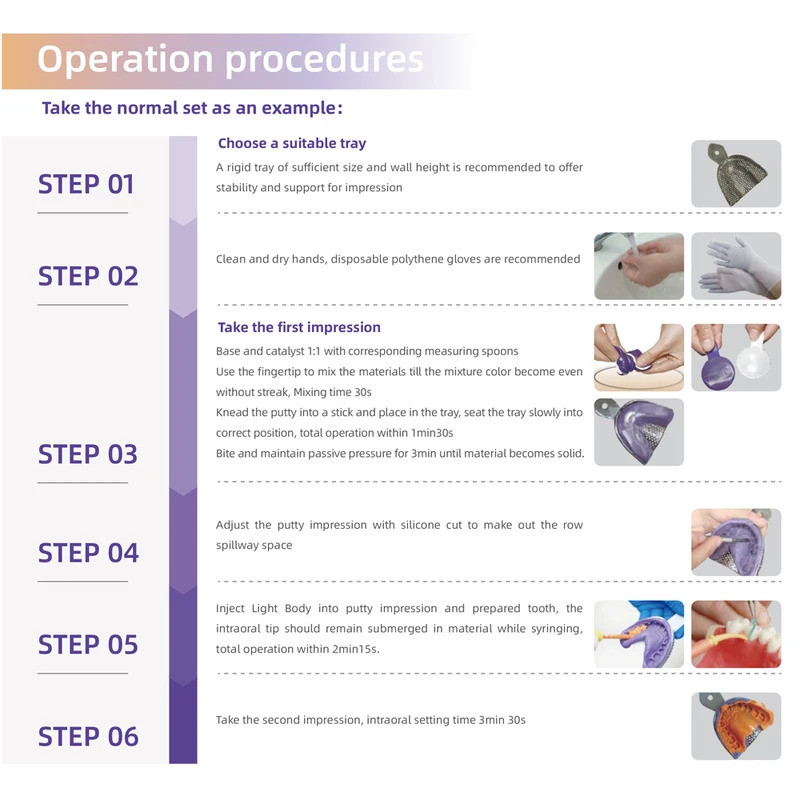 Operation procedures

Take the normal set as an example:

STEP 01

Choose a suitable tray

A rigid tray of sufficient size and wall height is recommended to offer stability and support for impression

STEP 02

Clean and dry hands, disposable polythene gloves are recommended

STEP 03

Take the first impression

Base and catalyst 1:1 with corresponding measuring spoons

Use the fingertip to mix the materials till the mixture color become even without streak, Mixing time 30s

Knead the putty into a stick and place in the tray, seat the tray slowly into correct position, total operation within 1min30s

Bite and maintain passive pressure for 3min until material becomes solid.

STEP 04

Adjust the putty impression with silicone cut to make out the row spillway space

STEP 05

Inject Light Body into putty impression and prepared tooth, the intraoral tip should remain submerged in material while syringing, total operation within 2min15s.

STEP 06

Take the second impression, intraoral setting time 3min 30s