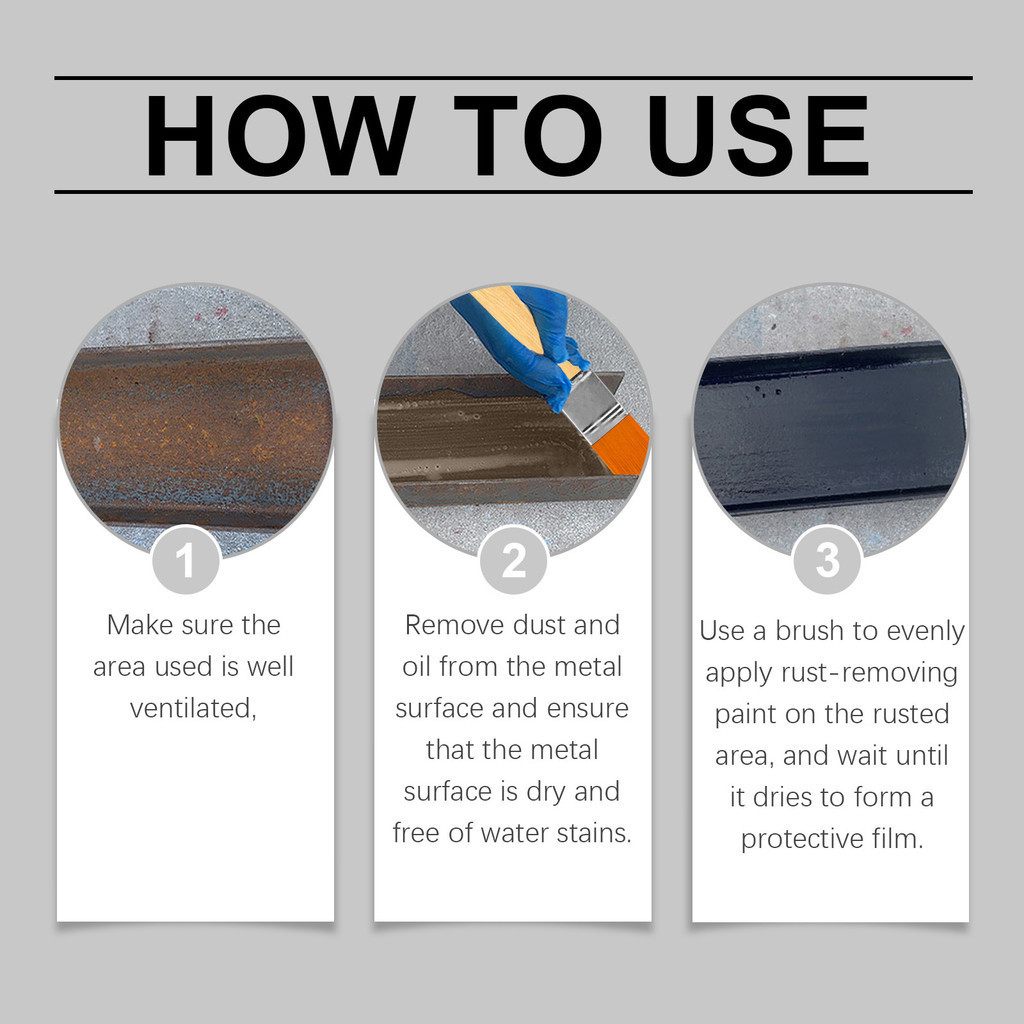 HOW TO USE

1

Make sure the area used is well ventilated,

2

Remove dust and oil from the metal surface and ensure that the metal surface is dry and free of water stains.

3

Use a brush to evenly apply rust-removing paint on the rusted area, and wait until it dries to form a protective film.