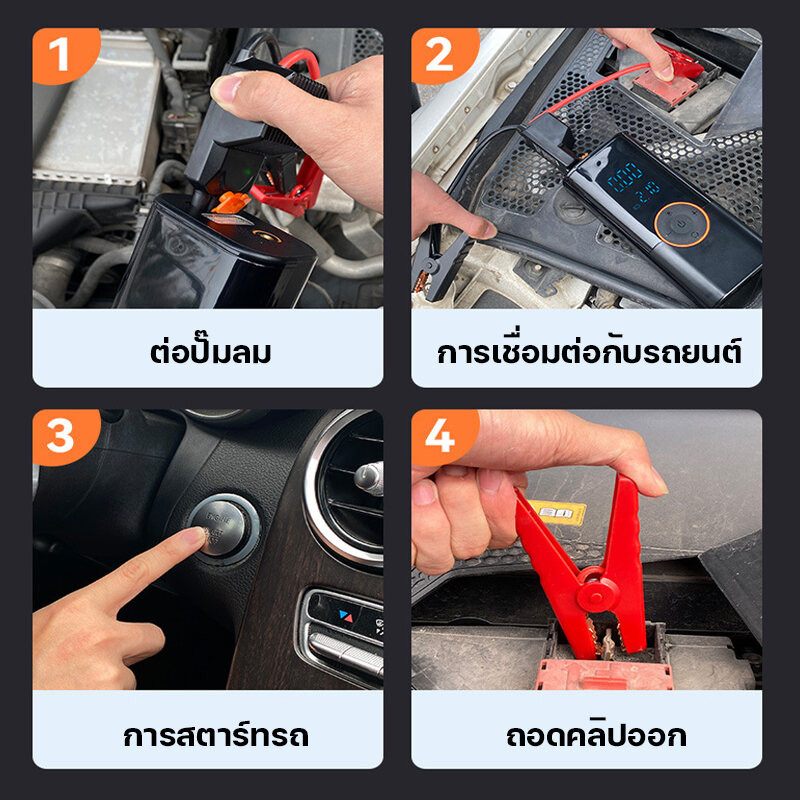 1

ต่อปั๊มลม

2

การเชื่อมต่อกับรถยนต์

3

การสตาร์ทรถ

4

ถอดคลิปออก