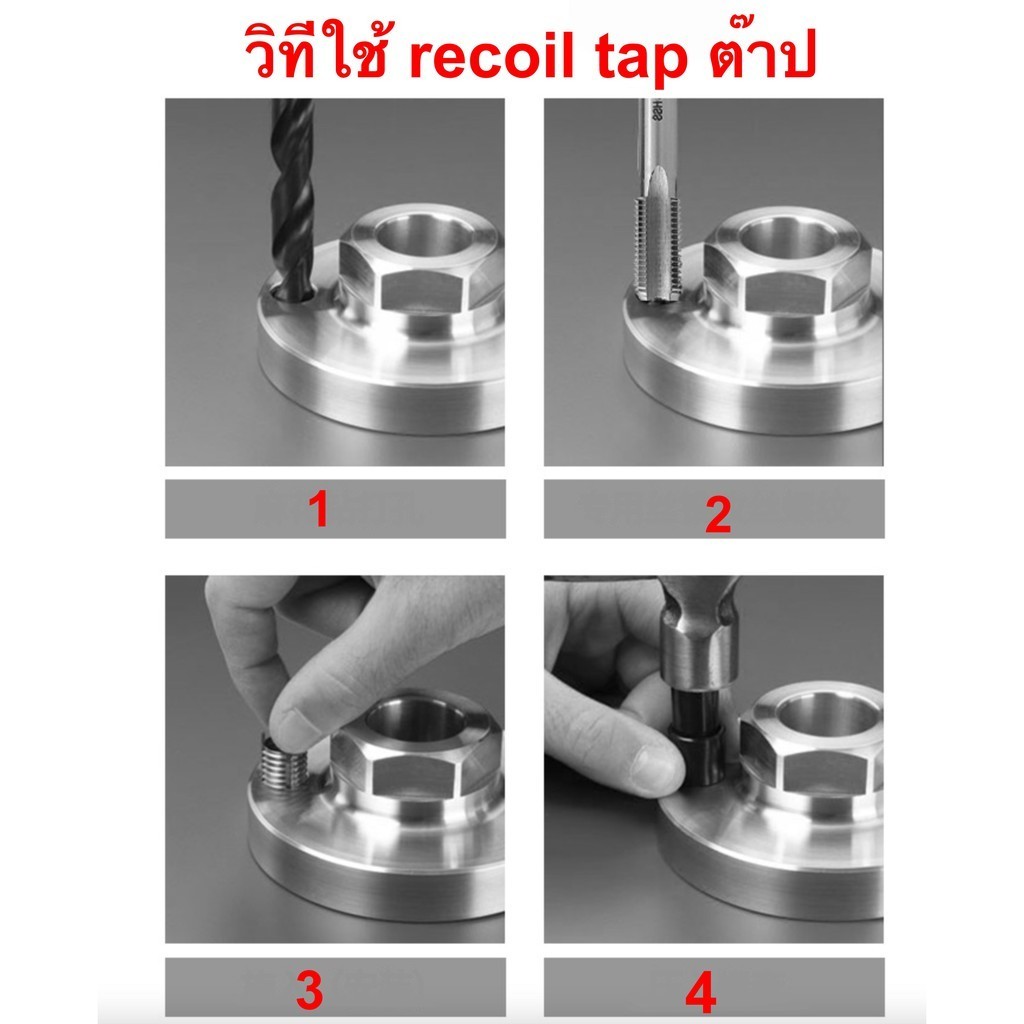 วิทีใช้ recoil tap ต๊าป

HSS

1

2

3

4