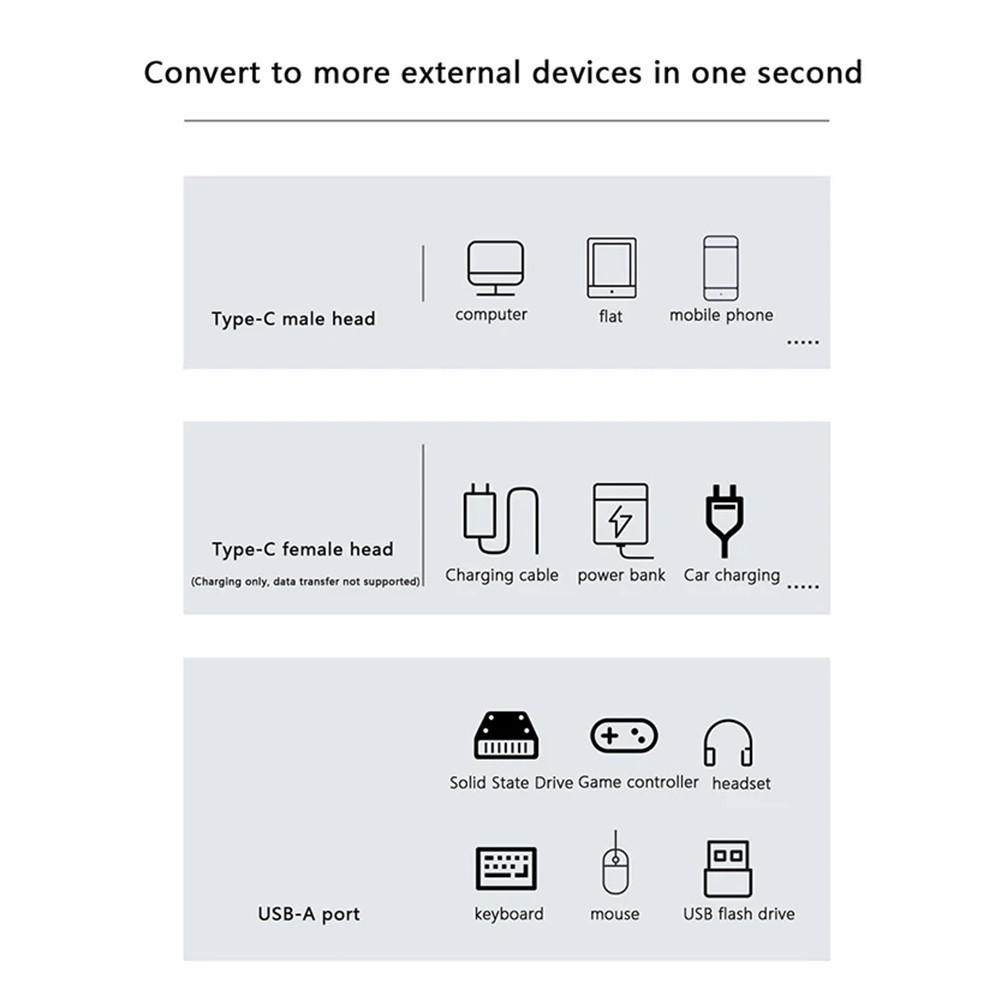 Convert to more external devices in one second

Type-C male head

computer flat mobile phone

.....

Type-C female head

(Charging only, data transfer not supported)

Charging cable power bank Car charging

.....

Solid State Drive Game controller headset

USB-A port

keyboard mouse USB flash drive