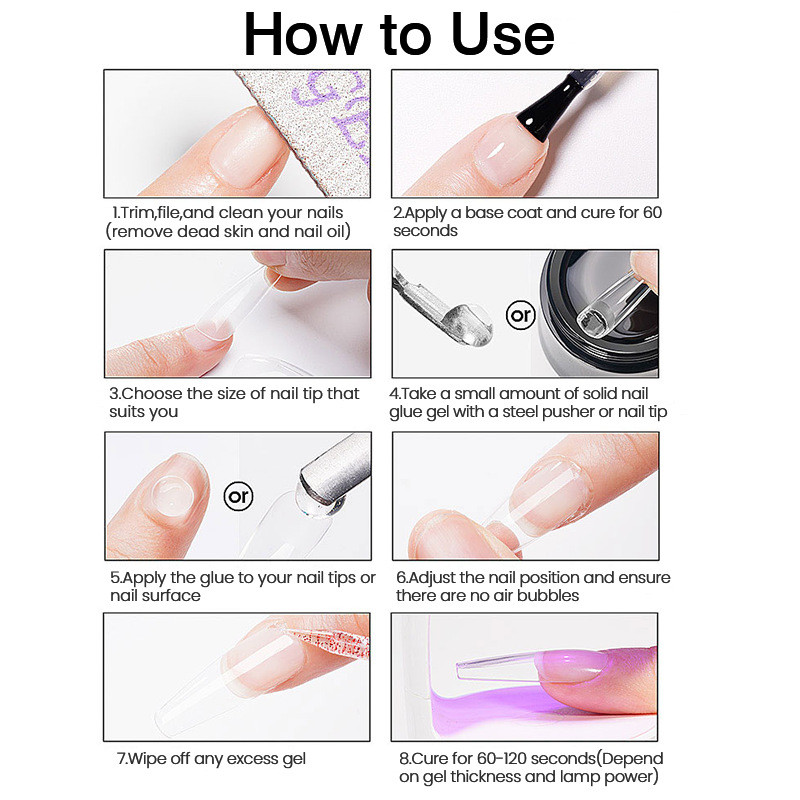 How to Use

1.Trim,file,and clean your nails (remove dead skin and nail oil)

2.Apply a base coat and cure for 60 seconds

3.Choose the size of nail tip that suits you

or

4.Take a small amount of solid nail glue gel with a steel pusher or nail tip

or

5.Apply the glue to your nail tips or nail surface

6.Adjust the nail position and ensure there are no air bubbles

7.Wipe off any excess gel

8.Cure for 60-120 seconds(Depend on gel thickness and lamp power)