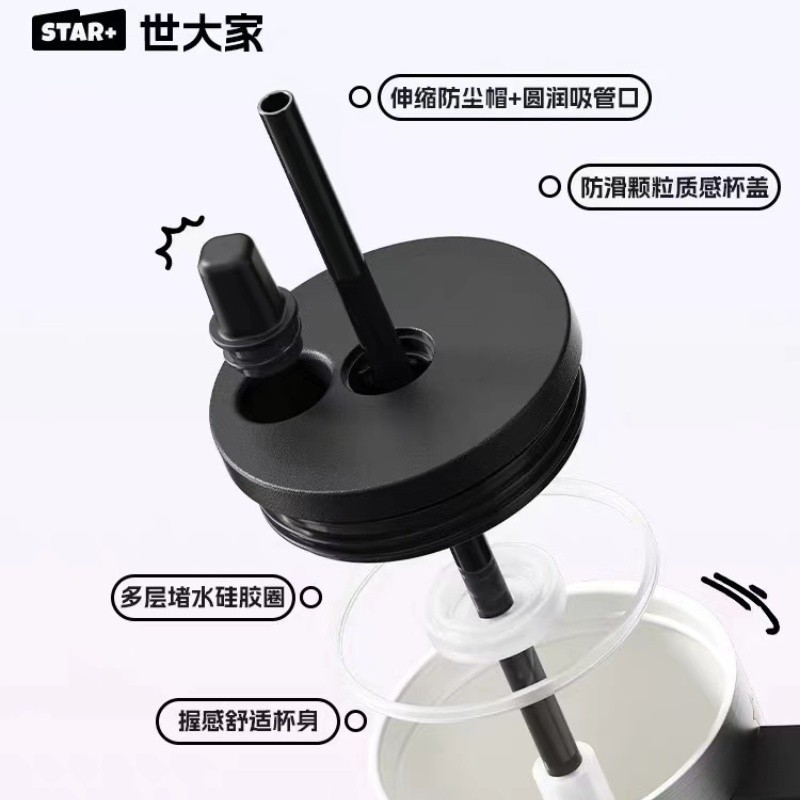 STAR+ 世大家

伸缩防尘帽+圆润吸管口

防滑颗粒质感杯盖

多层堵水硅胶圈

握感舒适杯身