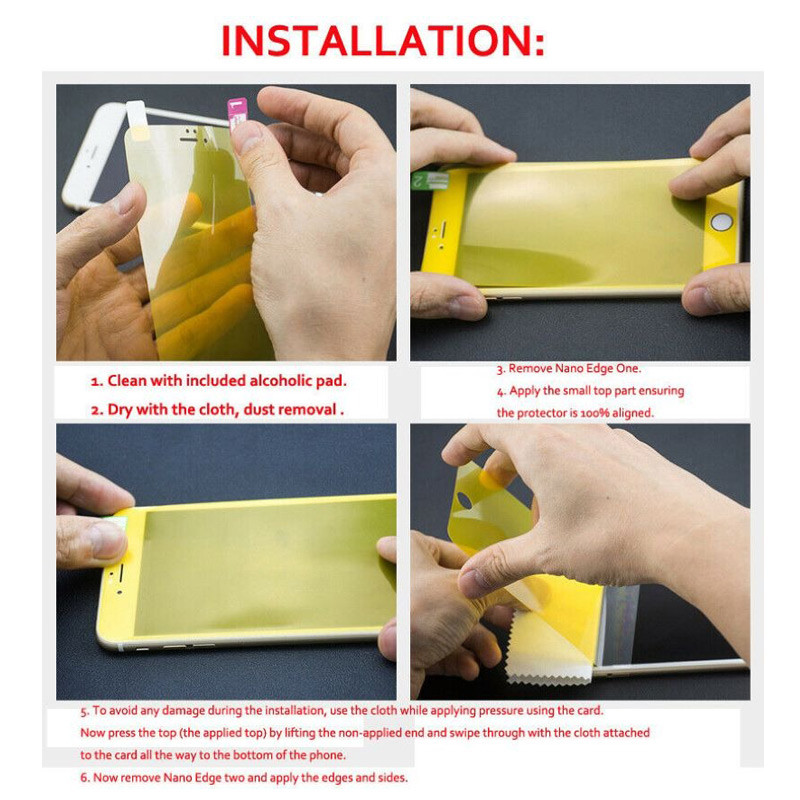 INSTALLATION:

1. Clean with included alcoholic pad.
2. Dry with the cloth, dust removal .

3. Remove Nano Edge One.
4. Apply the small top part ensuring the protector is 100% aligned.

5. To avoid any damage during the installation, use the cloth while applying pressure using the card. Now press the top (the applied top) by lifting the non-applied end and swipe through with the cloth attached to the card all the way to the bottom of the phone.
6. Now remove Nano Edge two and apply the edges and sides.