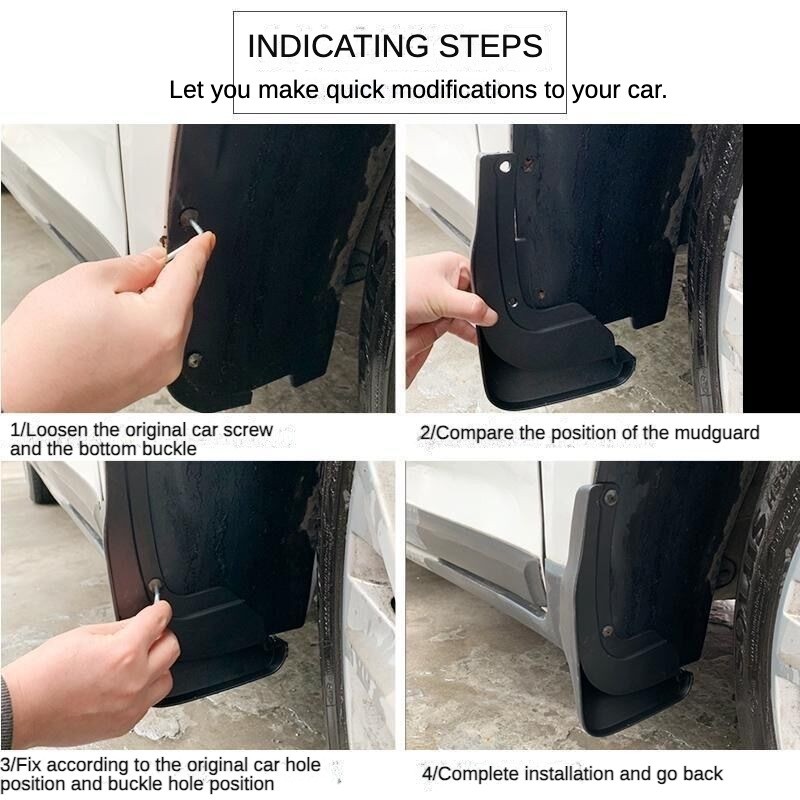 INDICATING STEPS
Let you make quick modifications to your car.

1/Loosen the original car screw and the bottom buckle

2/Compare the position of the mudguard

3/Fix according to the original car hole position and buckle hole position

4/Complete installation and go back