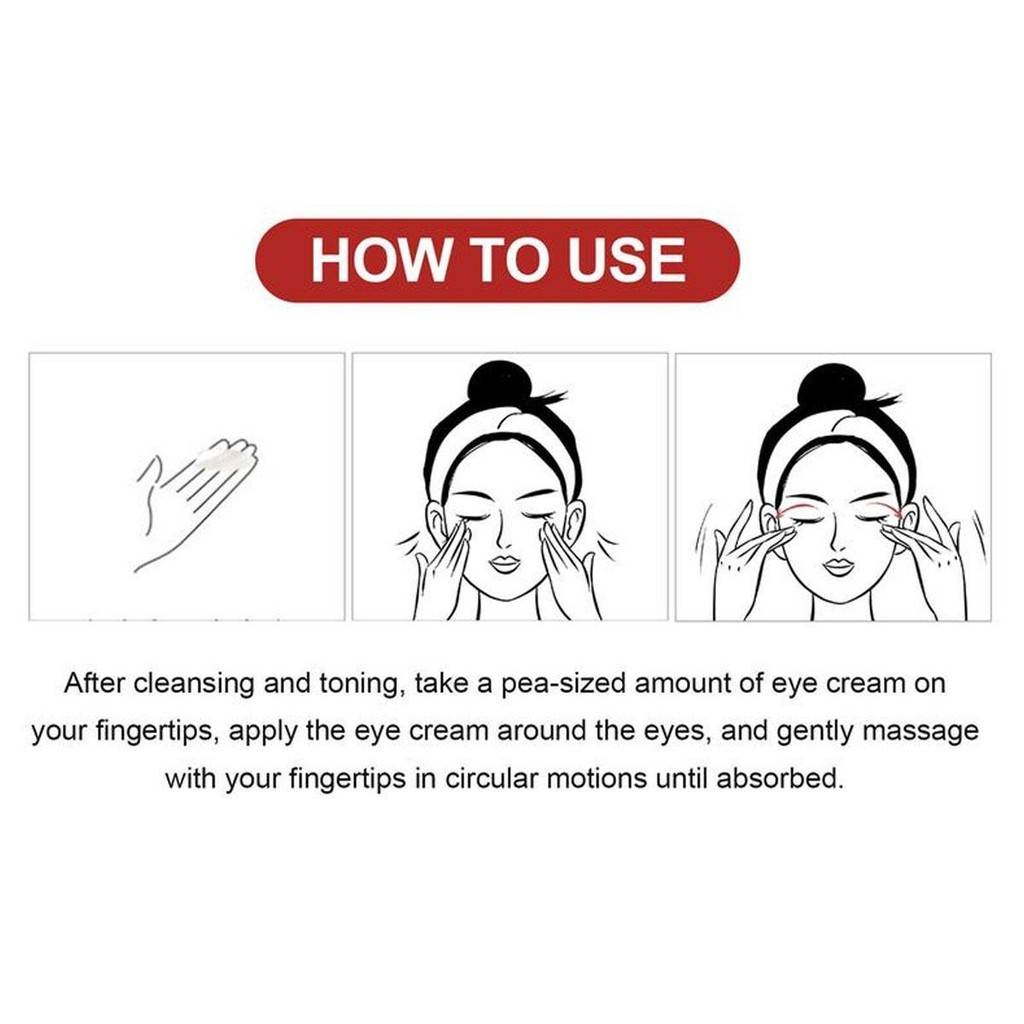 HOW TO USE

After cleansing and toning, take a pea-sized amount of eye cream on your fingertips, apply the eye cream around the eyes, and gently massage with your fingertips in circular motions until absorbed.