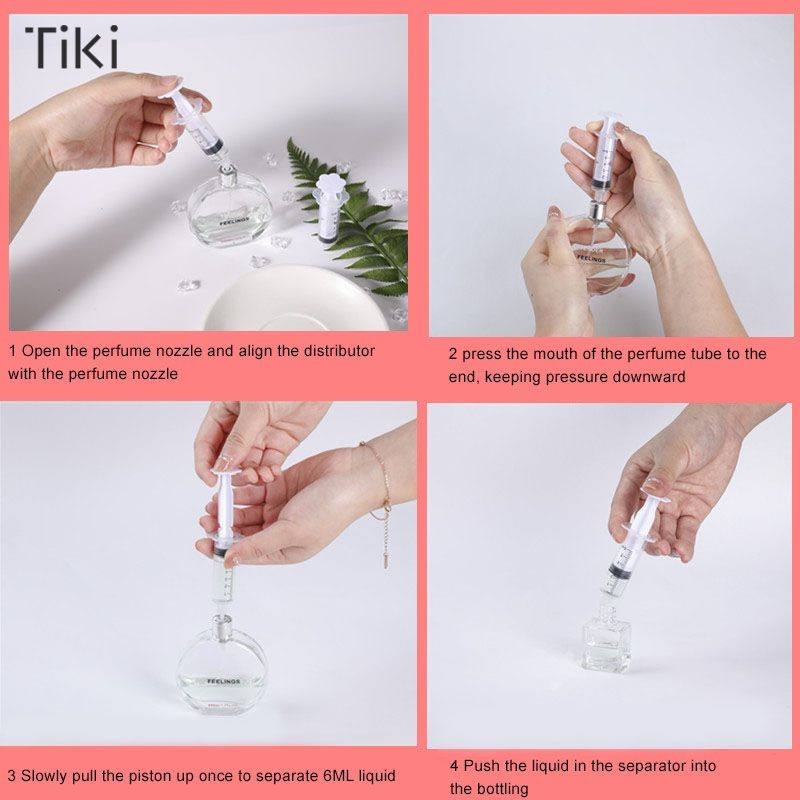 Tiki

FEELINGS

1 Open the perfume nozzle and align the distributor with the perfume nozzle

FEELINGS

2 press the mouth of the perfume tube to the end, keeping pressure downward

FEELINGS

3 Slowly pull the piston up once to separate 6ML liquid

4 Push the liquid in the separator into the bottling