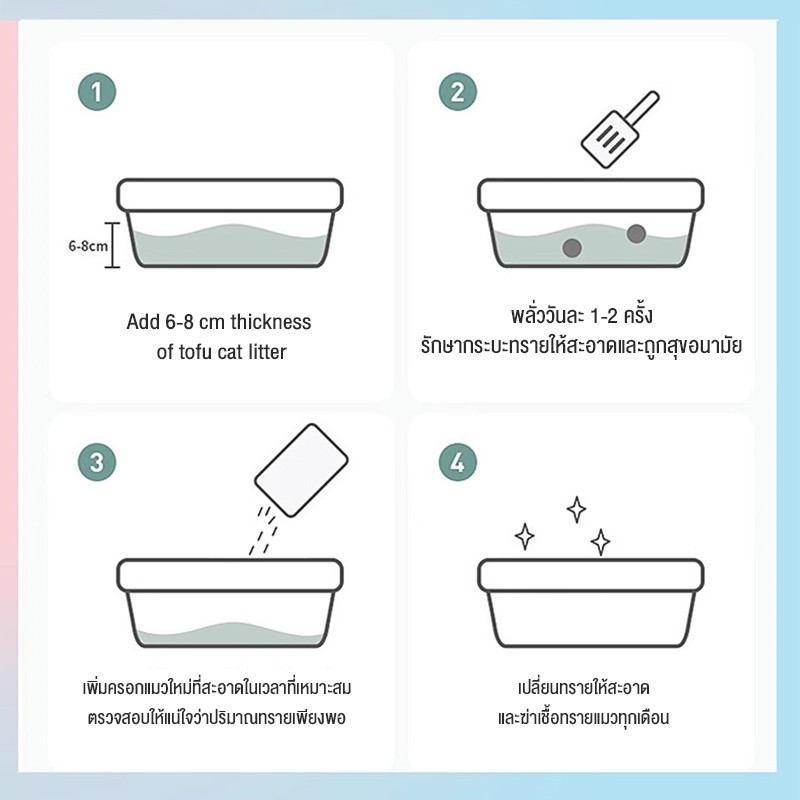 1

6-8cm

Add 6-8 cm thickness of tofu cat litter

2

พลั่ววันละ 1-2 ครั้ง
รักษากระบะทรายให้สะอาดและถูกสุขอนามัย

3

เพิ่มครอกแมวใหม่ที่สะอาดในเวลาที่เหมาะสม
ตรวจสอบให้แน่ใจว่าปริมาณทรายเพียงพอ

4

เปลี่ยนทรายให้สะอาด
และฆ่าเชื้อทรายแมวทุกเดือน