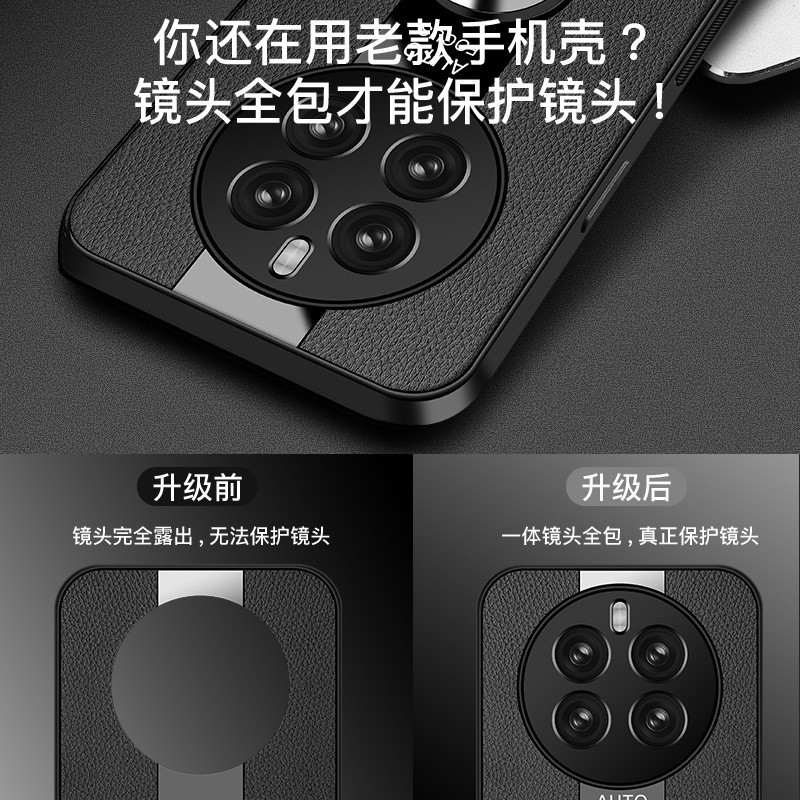 你还在用老款手机壳？
镜头全包才能保护镜头！

升级前

镜头完全露出，无法保护镜头

升级后

一体镜头全包，真正保护镜头

AUTO