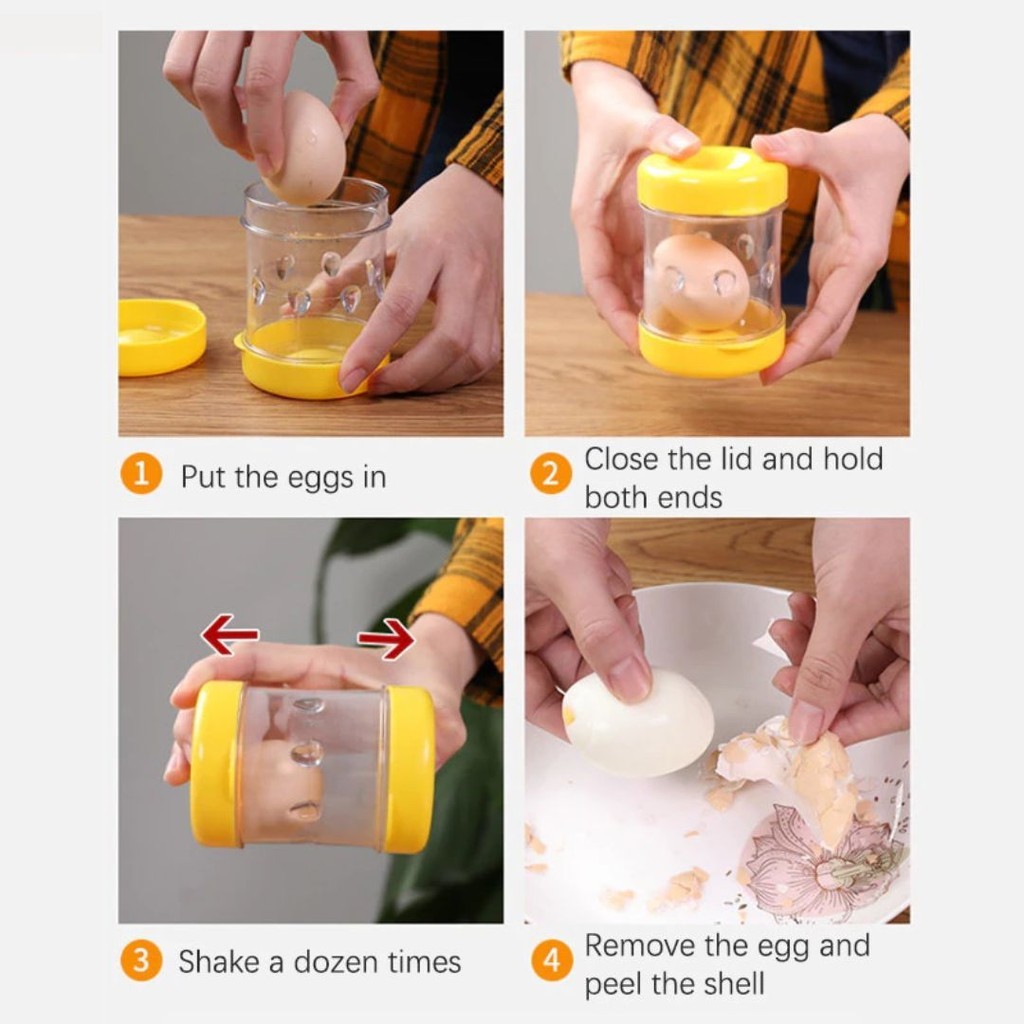 1 Put the eggs in

2 Close the lid and hold both ends

3 Shake a dozen times

4 Remove the egg and peel the shell