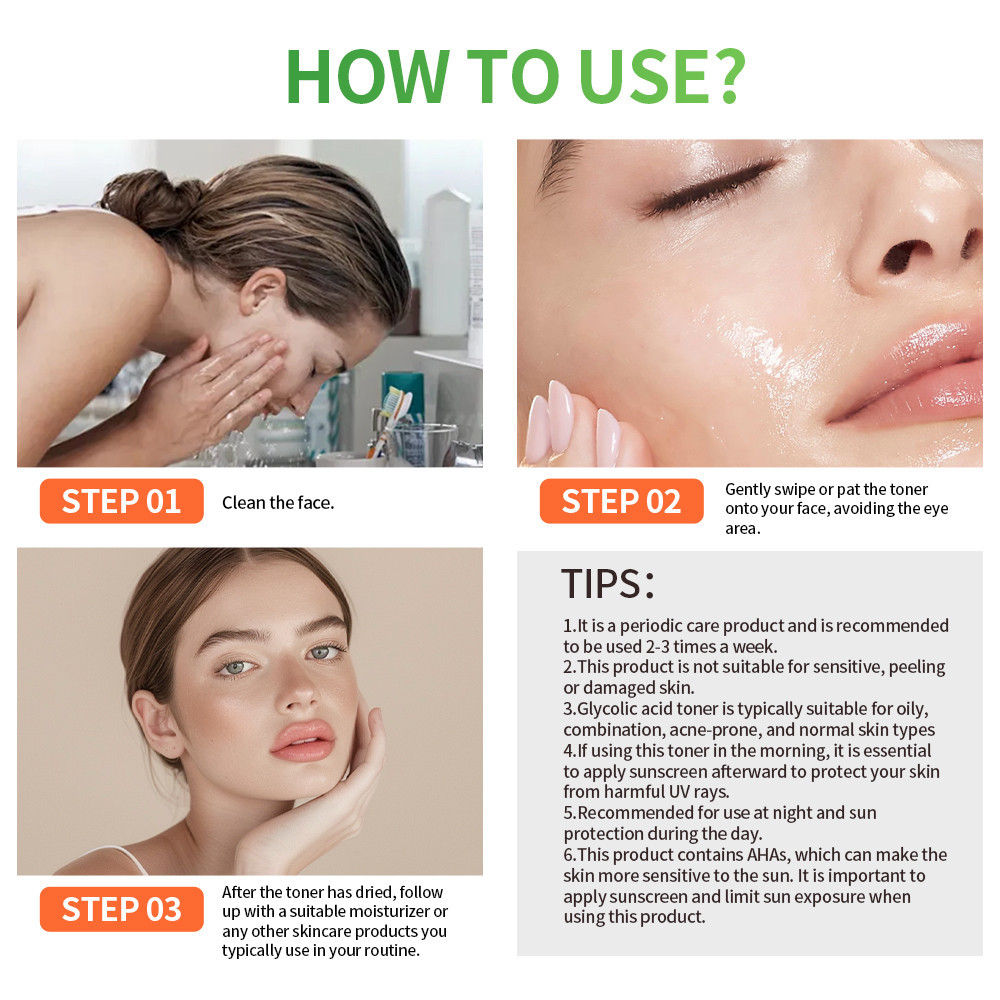 HOW TO USE?

STEP 01
Clean the face.

STEP 02
Gently swipe or pat the toner onto your face, avoiding the eye area.

STEP 03
After the toner has dried, follow up with a suitable moisturizer or any other skincare products you typically use in your routine.

TIPS:
1.It is a periodic care product and is recommended to be used 2-3 times a week.
2.This product is not suitable for sensitive, peeling or damaged skin.
3.Glycolic acid toner is typically suitable for oily, combination, acne-prone, and normal skin types
4.If using this toner in the morning, it is essential to apply sunscreen afterward to protect your skin from harmful UV rays.
5.Recommended for use at night and sun protection during the day.
6.This product contains AHAs, which can make the skin more sensitive to the sun. It is important to apply sunscreen and limit sun exposure when using this product.