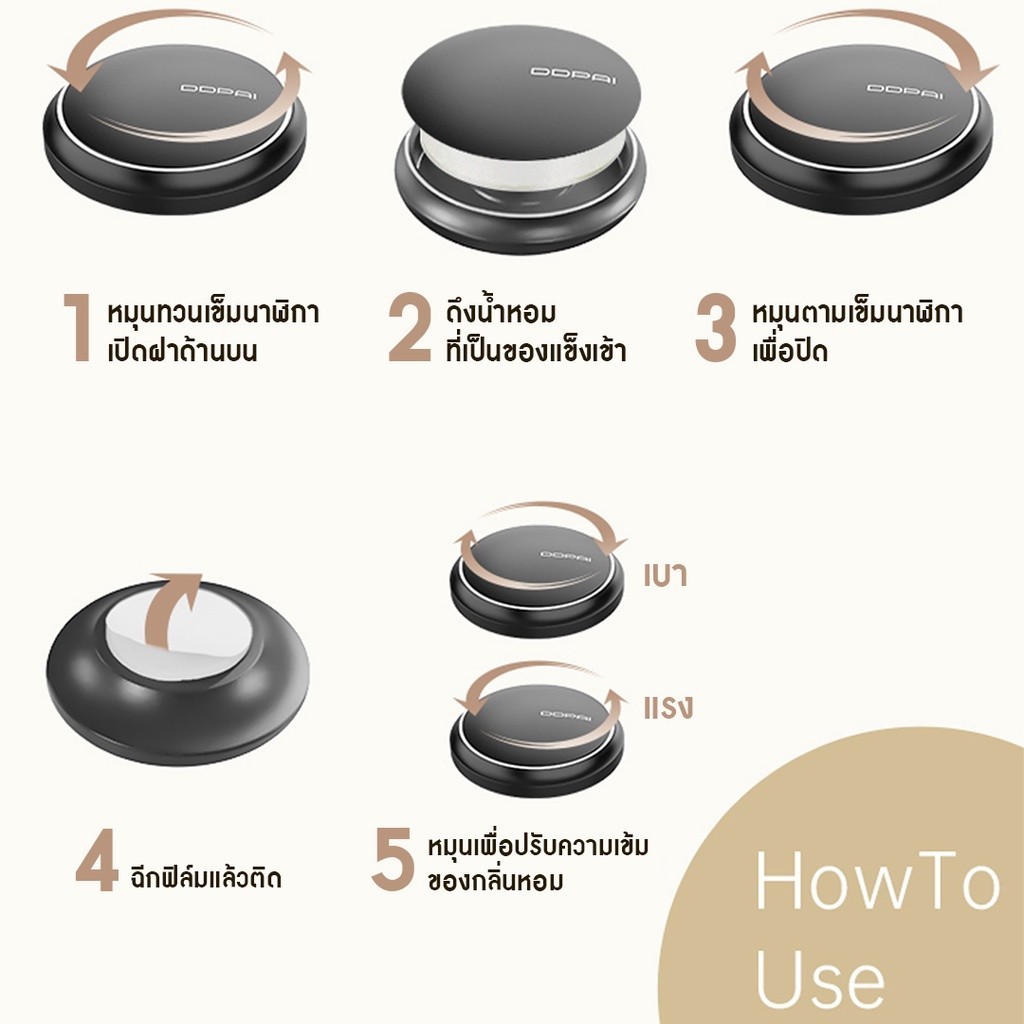 DDPAI

DDPAI

DDPAI

1 หมุนทวนเข็มนาฬิกา เปิดฝาด้านบน

2 ดึงน้ำหอม ที่เป็นของแข็งเข้า

3 หมุนตามเข็มนาฬิกา เพื่อปิด

DDPAI

เบา

DDPAI

แรง

4 ฉีกฟิล์มแล้วติด

5 หมุนเพื่อปรับความเข้ม ของกลิ่นหอม

HowTo Use