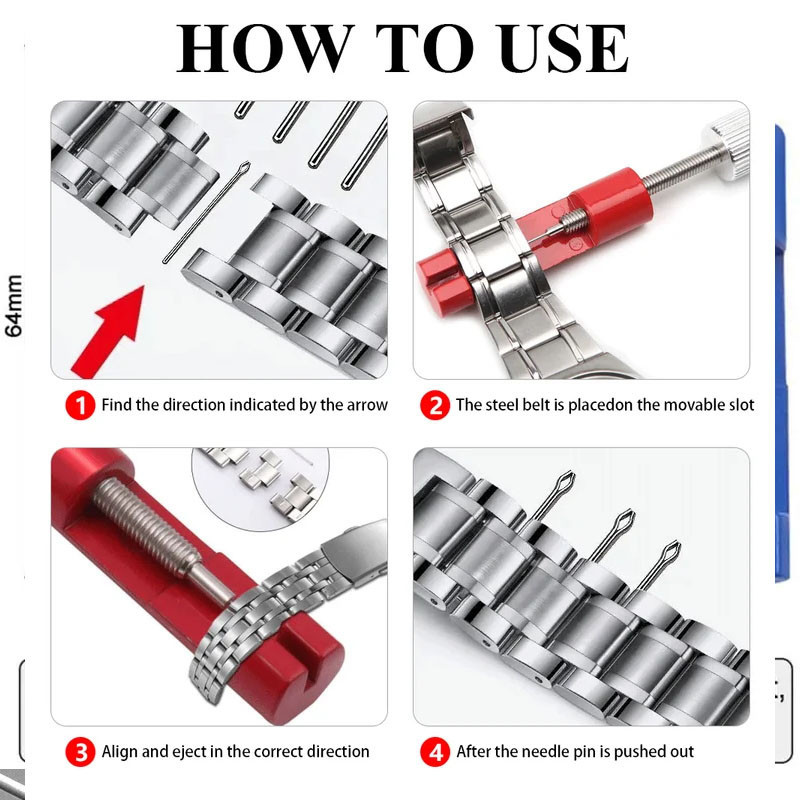 HOW TO USE

64mm

1 Find the direction indicated by the arrow

2 The steel belt is placedon the movable slot

3 Align and eject in the correct direction

4 After the needle pin is pushed out