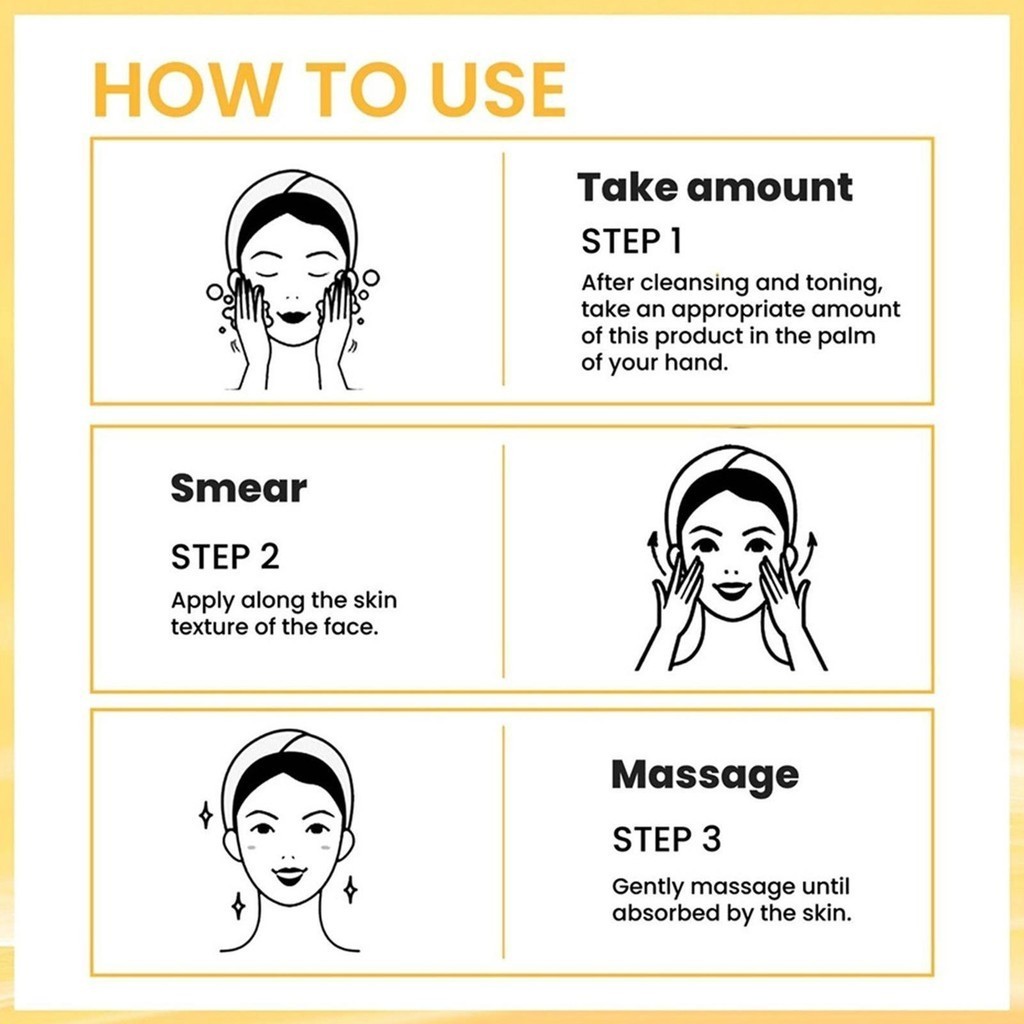 HOW TO USE

Take amount

STEP 1

After cleansing and toning, take an appropriate amount of this product in the palm of your hand.

Smear

STEP 2

Apply along the skin texture of the face.

Massage

STEP 3

Gently massage until absorbed by the skin.