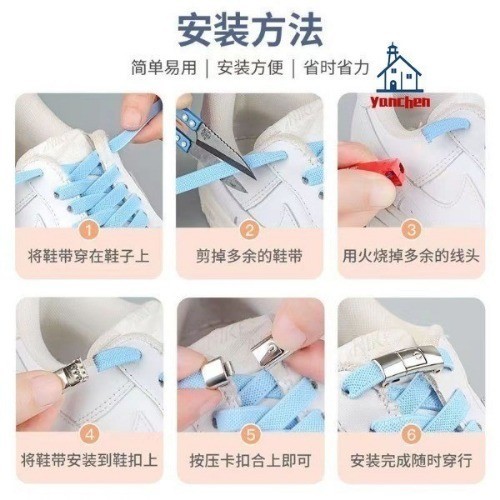 安装方法

简单易用 | 安装方便 | 省时省力

yanchen

1
将鞋带穿在鞋子上

2
剪掉多余的鞋带

3
用火烧掉多余的线头

4
将鞋带安装到鞋扣上

5
按压卡扣合上即可

6
安装完成随时穿行