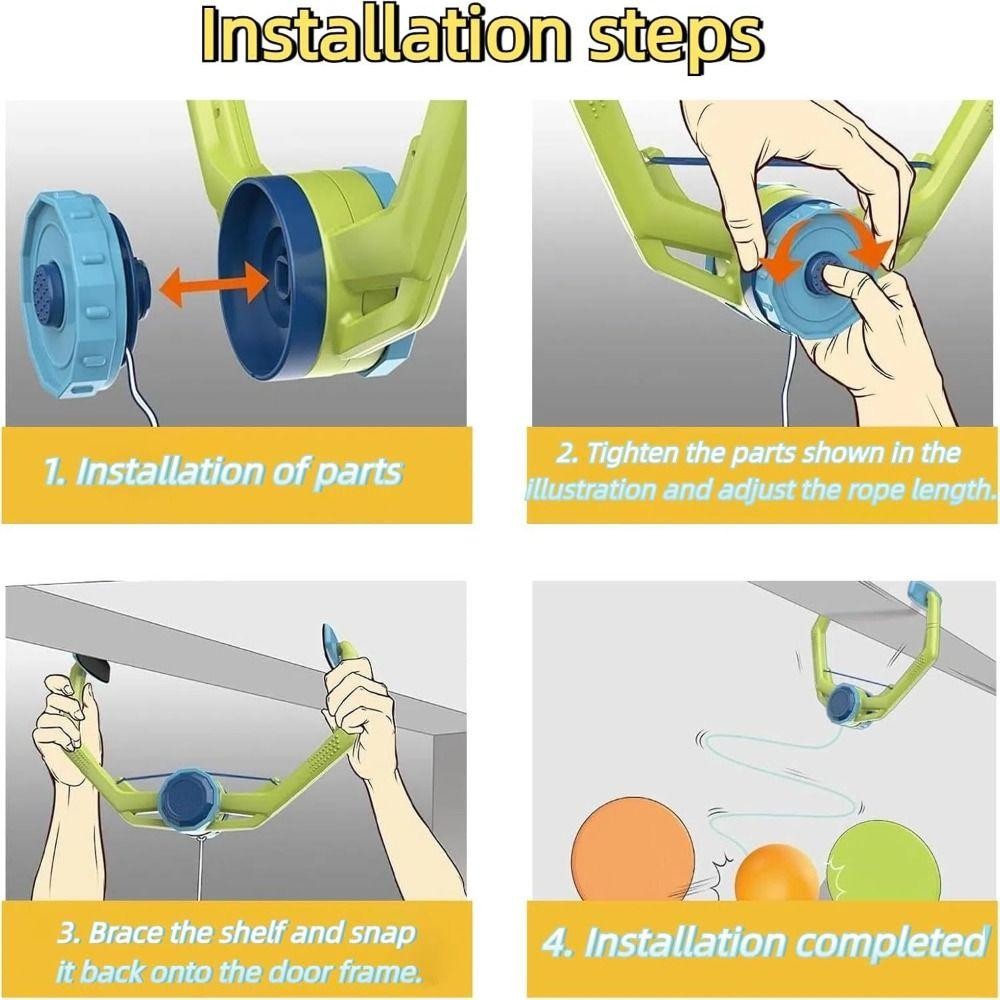 Installation steps

1. Installation of parts

2. Tighten the parts shown in the illustration and adjust the rope length.

3. Brace the shelf and snap it back onto the door frame.

4. Installation completed