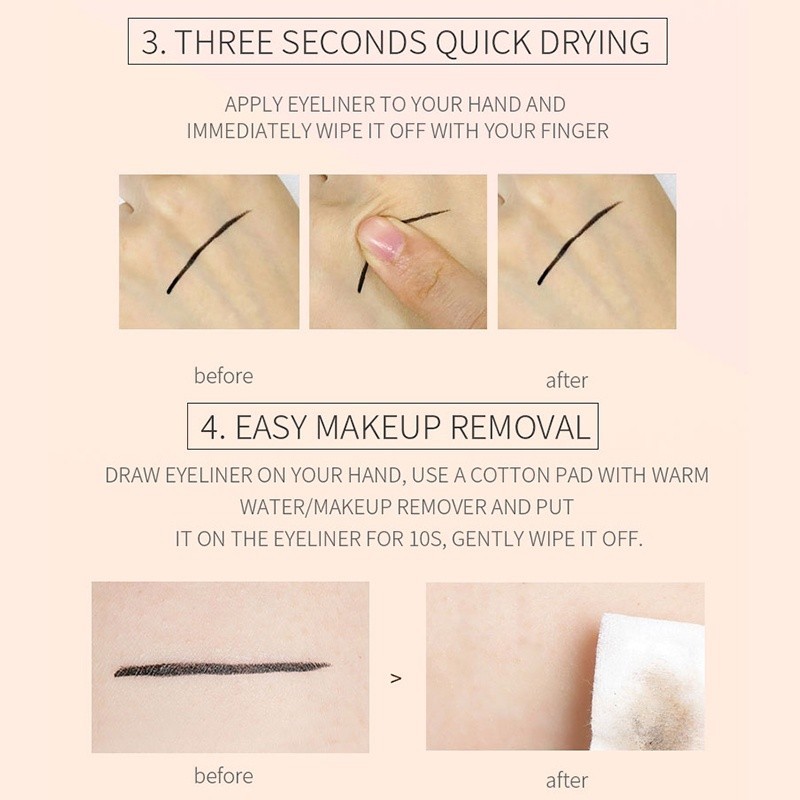 3. THREE SECONDS QUICK DRYING

APPLY EYELINER TO YOUR HAND AND IMMEDIATELY WIPE IT OFF WITH YOUR FINGER

before

after

4. EASY MAKEUP REMOVAL

DRAW EYELINER ON YOUR HAND, USE A COTTON PAD WITH WARM WATER/MAKEUP REMOVER AND PUT IT ON THE EYELINER FOR 10S, GENTLY WIPE IT OFF.

>

before

after