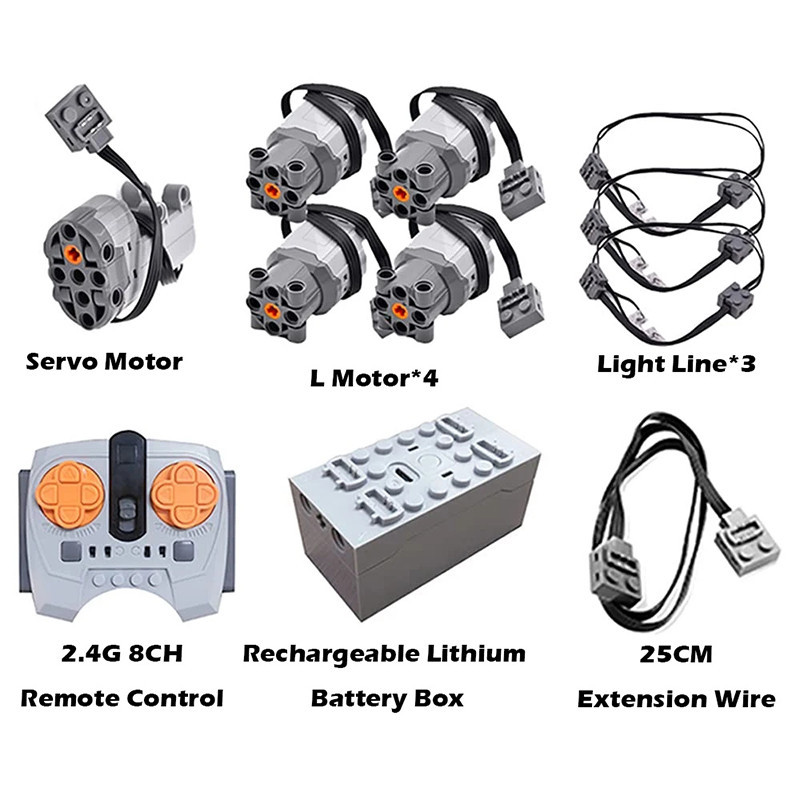 Servo Motor

L Motor*4

Light Line*3

2.4G 8CH
Remote Control

Rechargeable Lithium
Battery Box

25CM
Extension Wire