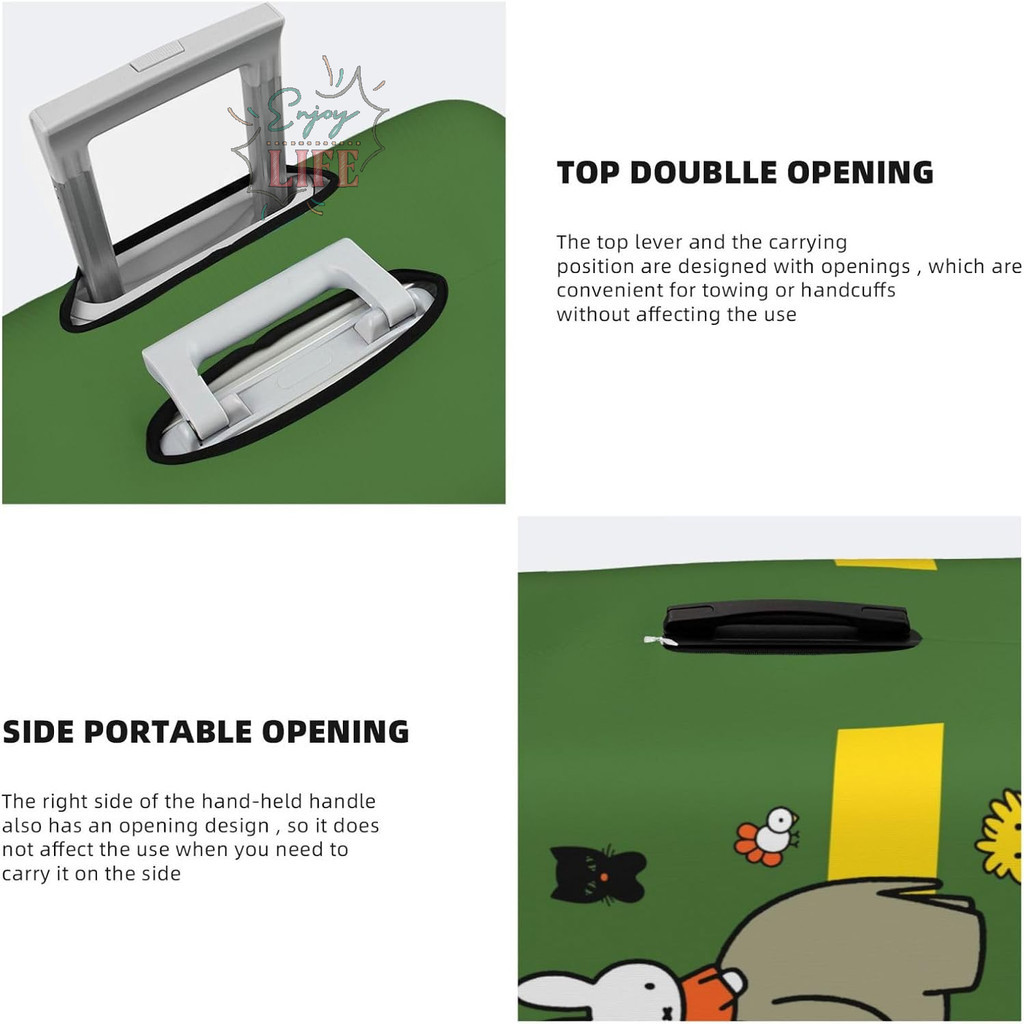 Enjoy LIFE

TOP DOUBLLE OPENING

The top lever and the carrying position are designed with openings , which are convenient for towing or handcuffs without affecting the use

SIDE PORTABLE OPENING

The right side of the hand-held handle also has an opening design , so it does not affect the use when you need to carry it on the side