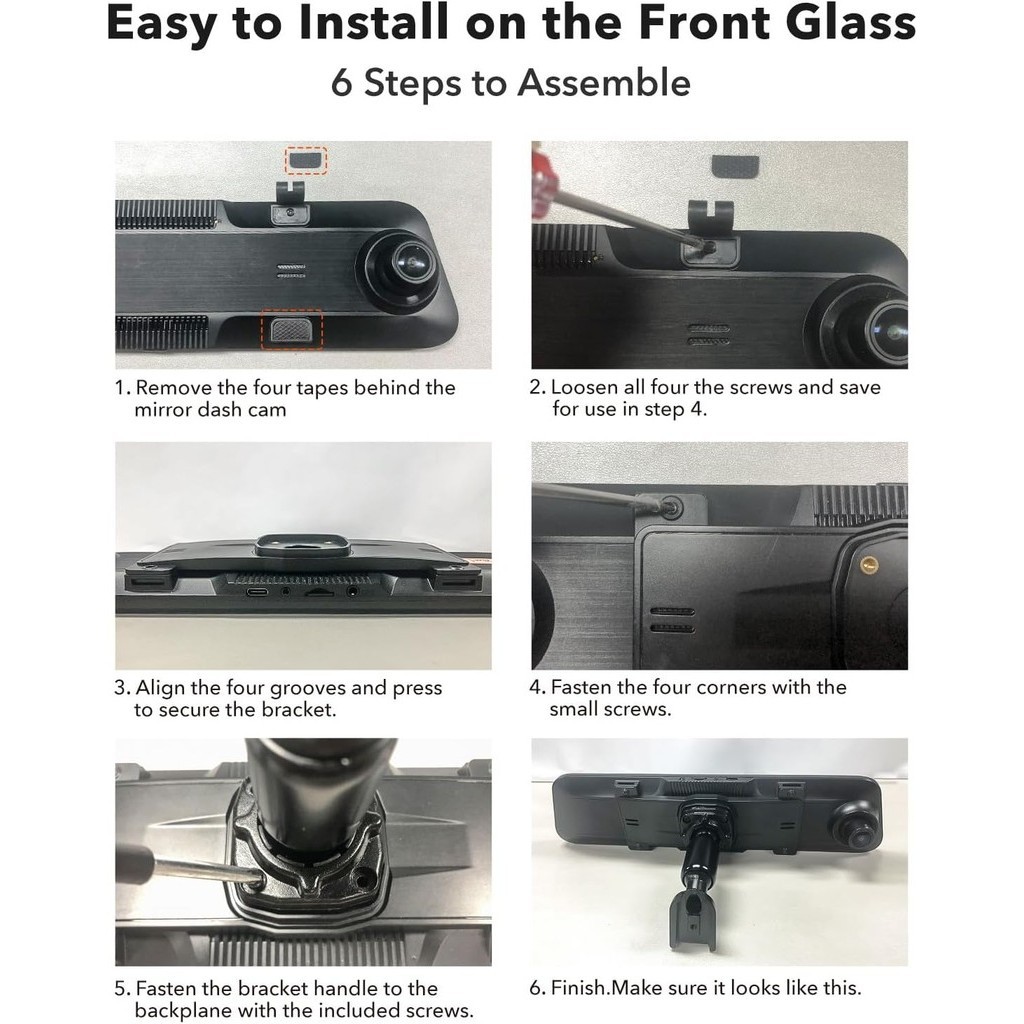 Easy to Install on the Front Glass
6 Steps to Assemble

1. Remove the four tapes behind the mirror dash cam

2. Loosen all four the screws and save for use in step 4.

3. Align the four grooves and press to secure the bracket.

4. Fasten the four corners with the small screws.

5. Fasten the bracket handle to the backplane with the included screws.

6. Finish.Make sure it looks like this.