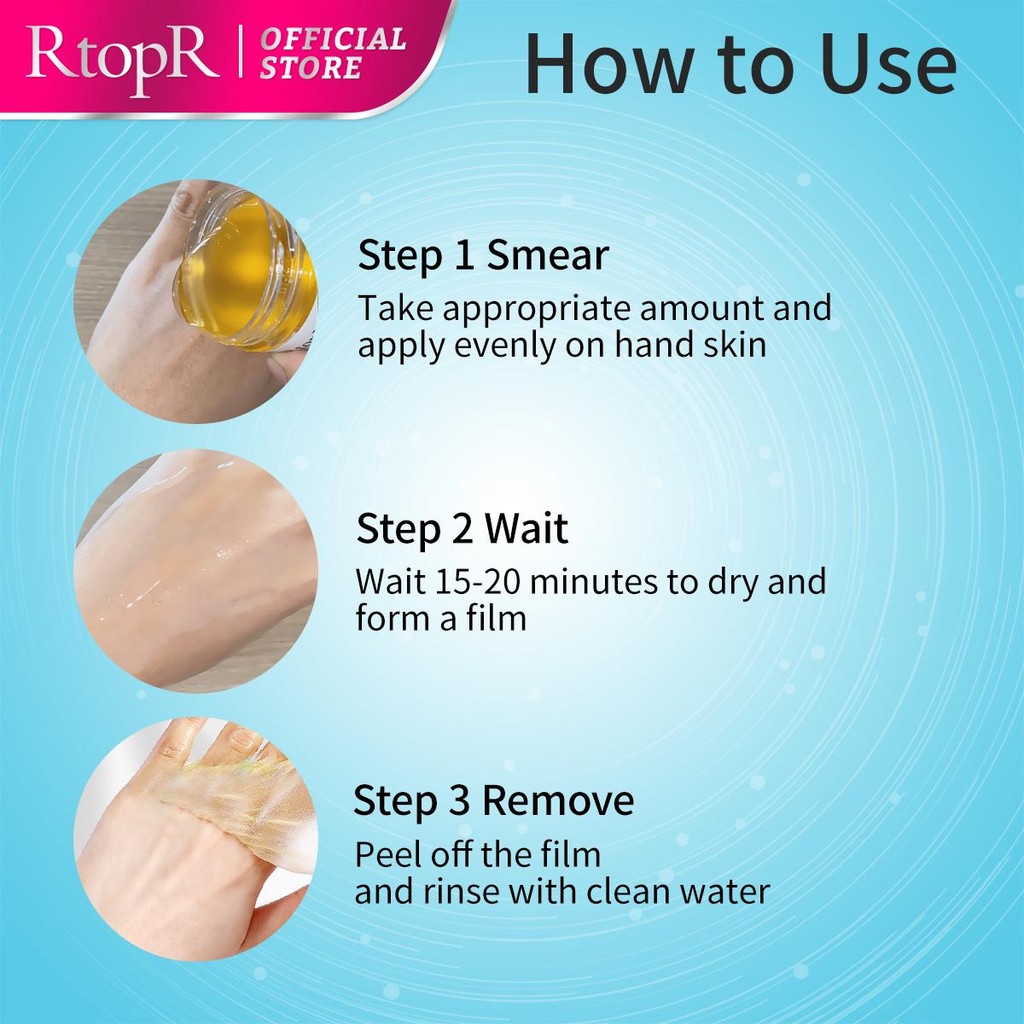 RtopR | OFFICIAL STORE

How to Use

Step 1 Smear
Take appropriate amount and apply evenly on hand skin

Step 2 Wait
Wait 15-20 minutes to dry and form a film

Step 3 Remove
Peel off the film and rinse with clean water