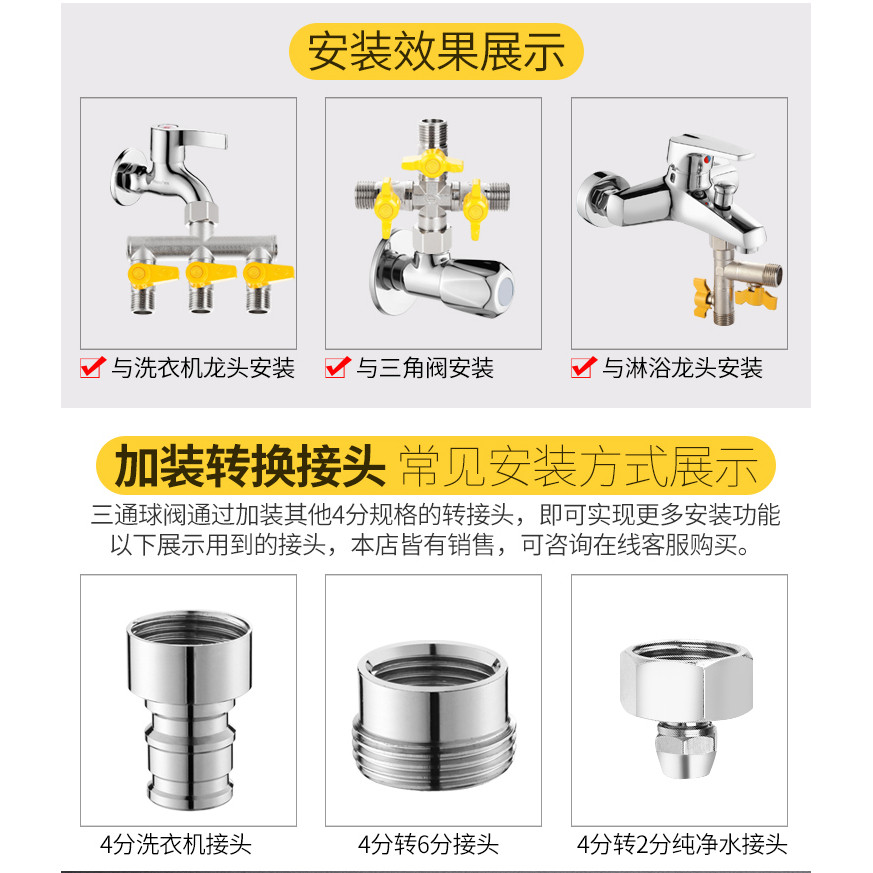 安装效果展示

与洗衣机龙头安装

与三角阀安装

与淋浴龙头安装

加装转换接头 常见安装方式展示

三通球阀通过加装其他4分规格的转接头，即可实现更多安装功能
以下展示用到的接头，本店皆有销售，可咨询在线客服购买。

4分洗衣机接头

4分转6分接头

4分转2分纯净水接头