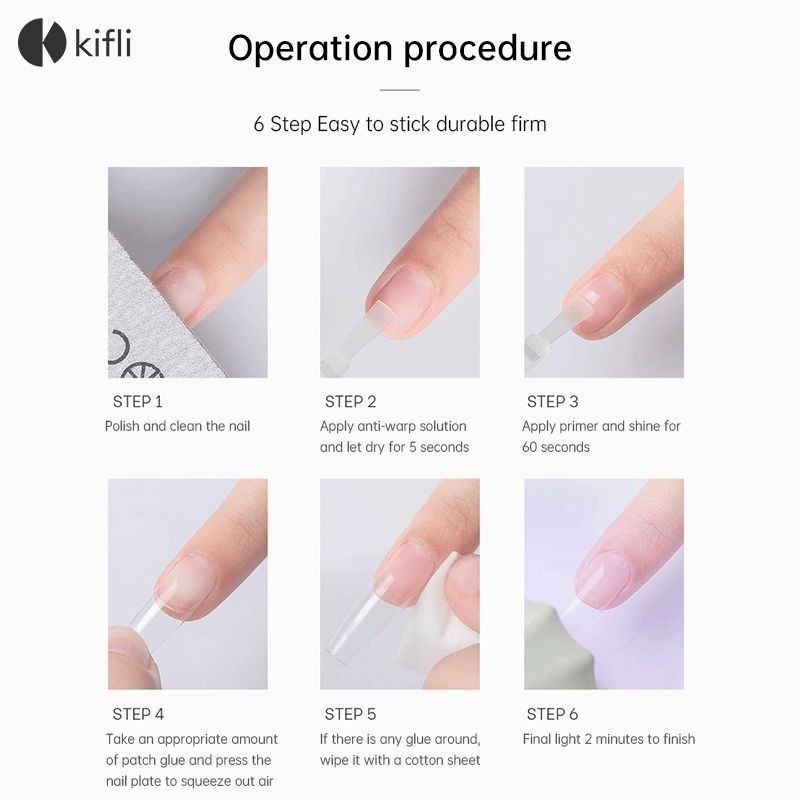 kifli

Operation procedure

6 Step Easy to stick durable firm

STEP 1
Polish and clean the nail

STEP 2
Apply anti-warp solution and let dry for 5 seconds

STEP 3
Apply primer and shine for 60 seconds

STEP 4
Take an appropriate amount of patch glue and press the nail plate to squeeze out air

STEP 5
If there is any glue around, wipe it with a cotton sheet

STEP 6
Final light 2 minutes to finish