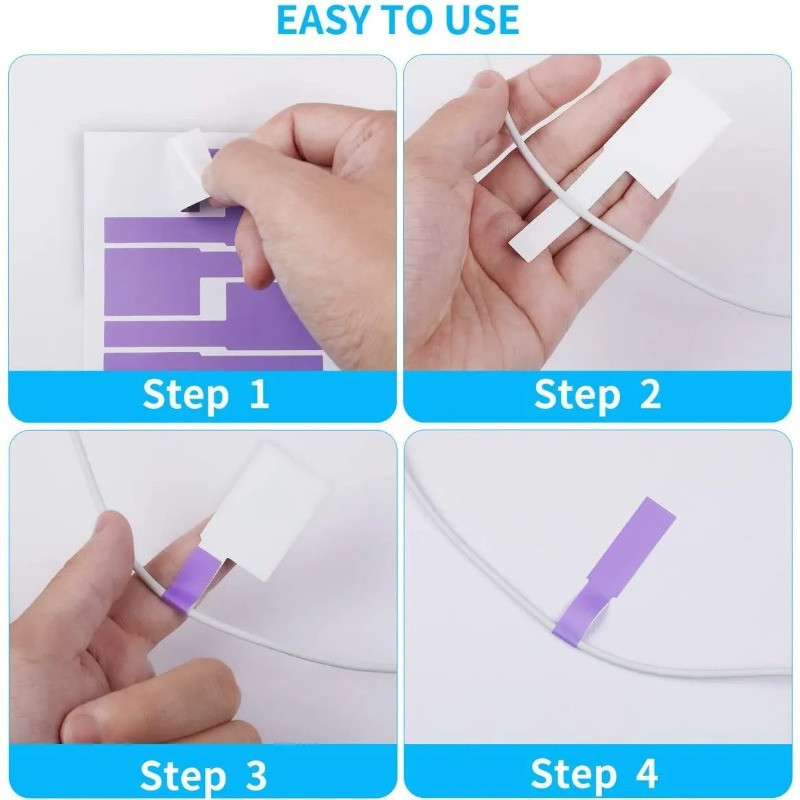 EASY TO USE

Step 1

Step 2

Step 3

Step 4